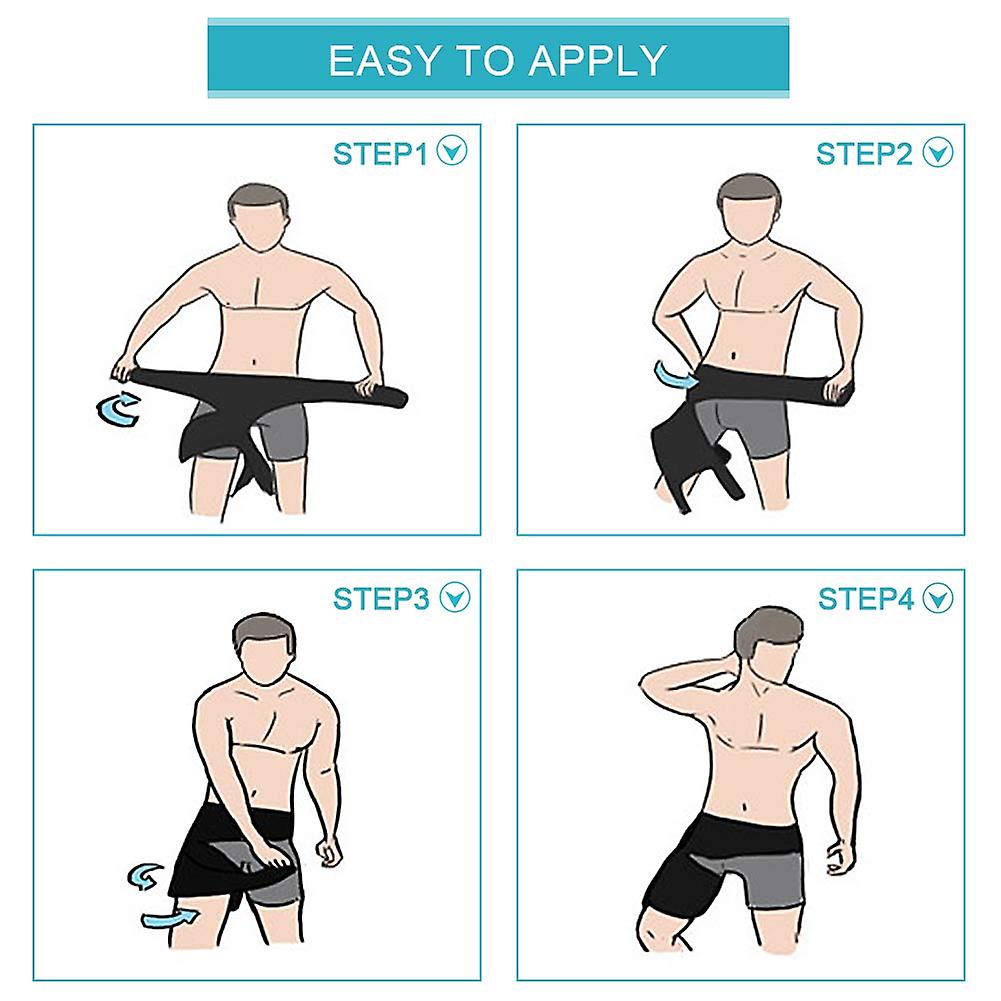 EASY TO APPLY

STEP1

STEP2

STEP3

STEP4