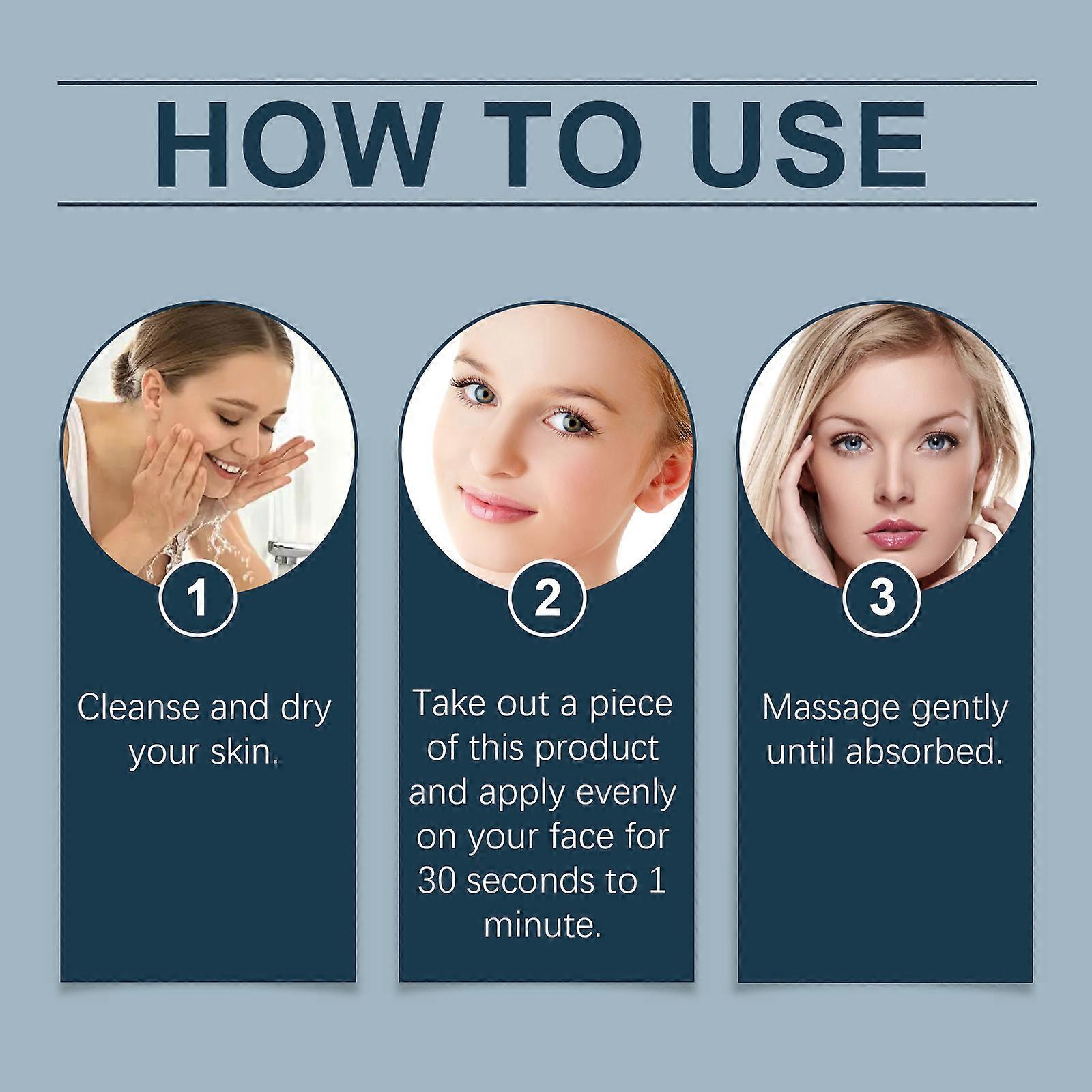 HOW TO USE

1

Cleanse and dry your skin.

2

Take out a piece of this product and apply evenly on your face for 30 seconds to 1 minute.

3

Massage gently until absorbed.