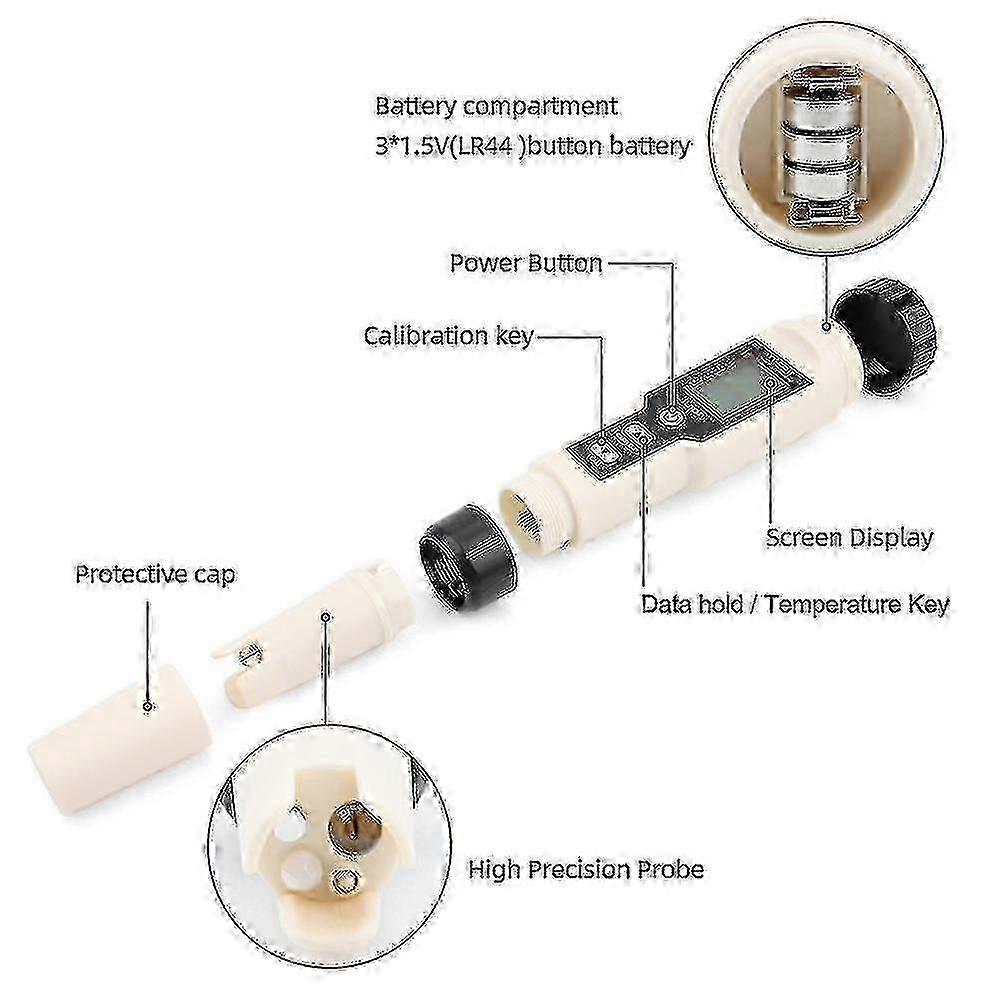 Battery compartment
3*1.5V(LR44 )button battery

Power Button

Calibration key

Screen Display

Data hold / Temperature Key

Protective cap

High Precision Probe