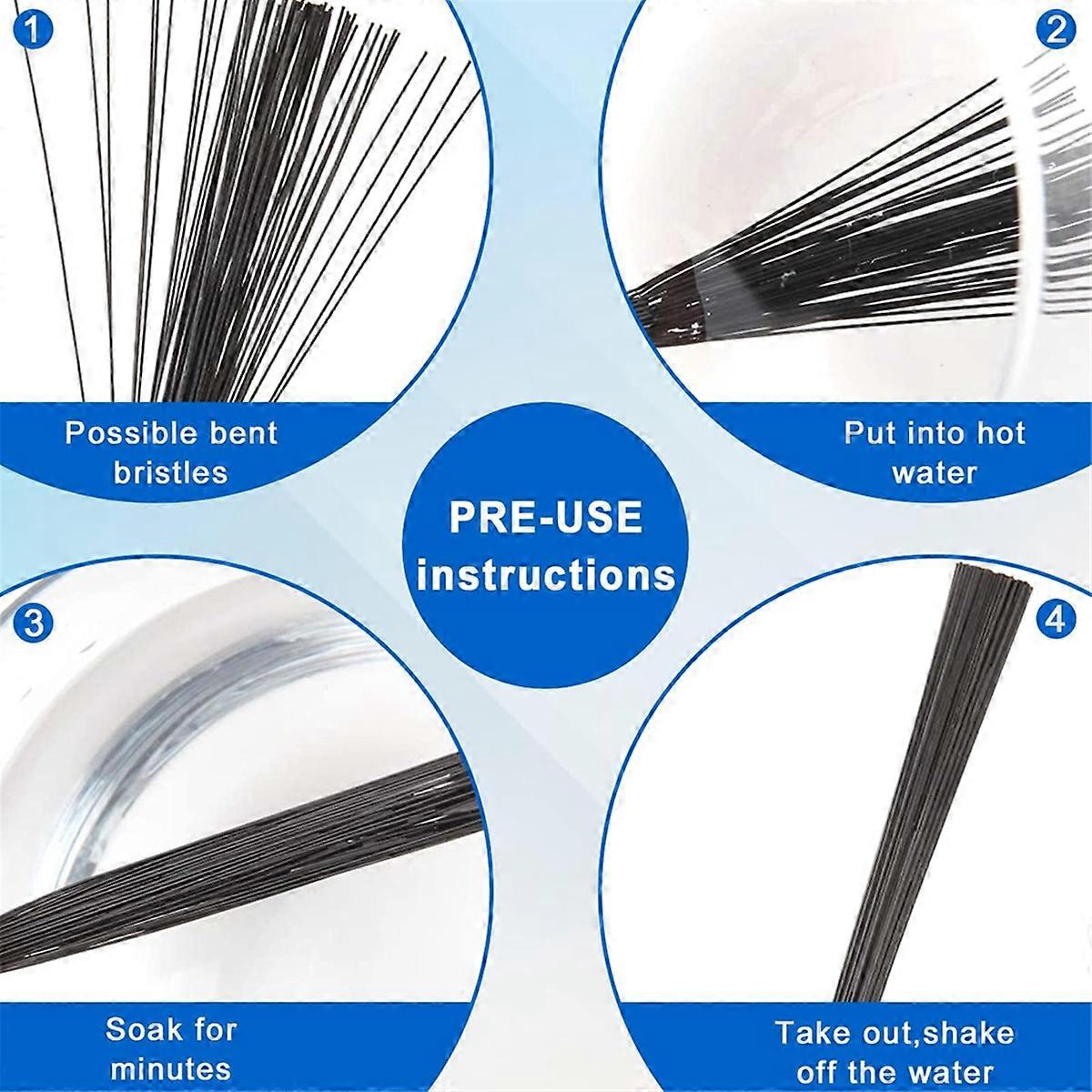 1

Possible bent bristles

2

Put into hot water

PRE-USE instructions

3

Soak for minutes

4

Take out,shake off the water