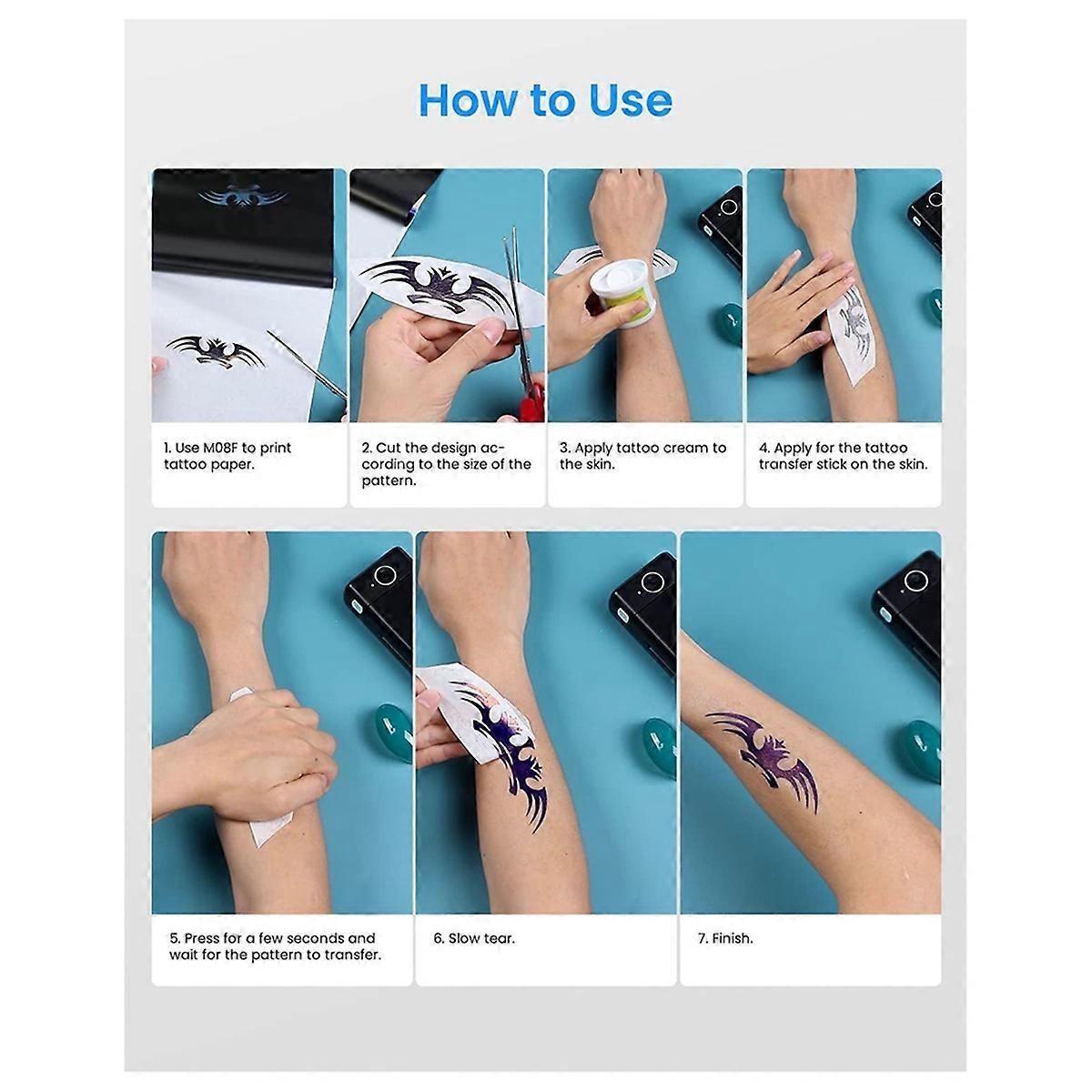 How to Use

1. Use M08F to print tattoo paper.

2. Cut the design according to the size of the pattern.

3. Apply tattoo cream to the skin.

4. Apply for the tattoo transfer stick on the skin.

5. Press for a few seconds and wait for the pattern to transfer.

6. Slow tear.

7. Finish.