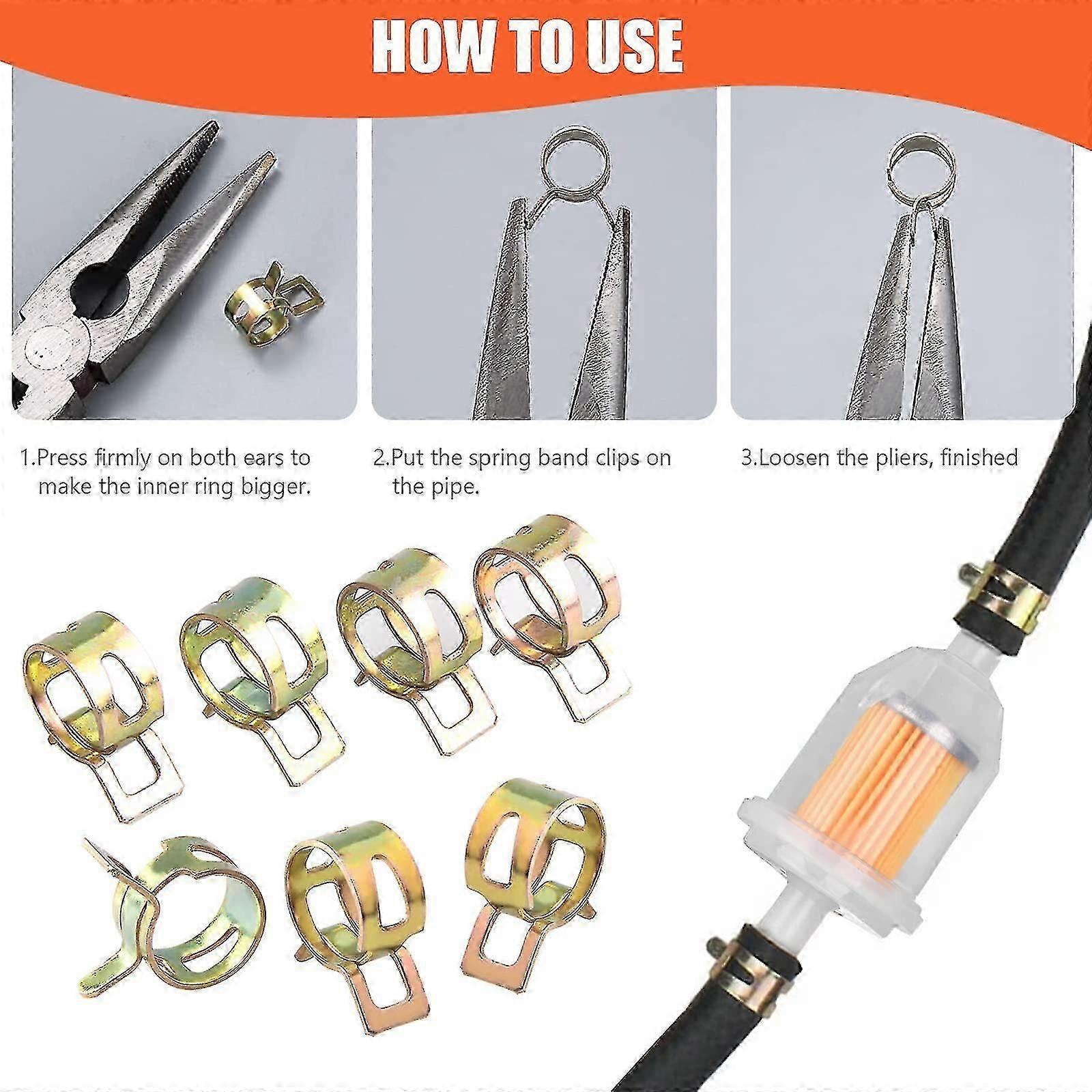 HOW TO USE

1.Press firmly on both ears to make the inner ring bigger.

2.Put the spring band clips on the pipe.

3.Loosen the pliers, finished