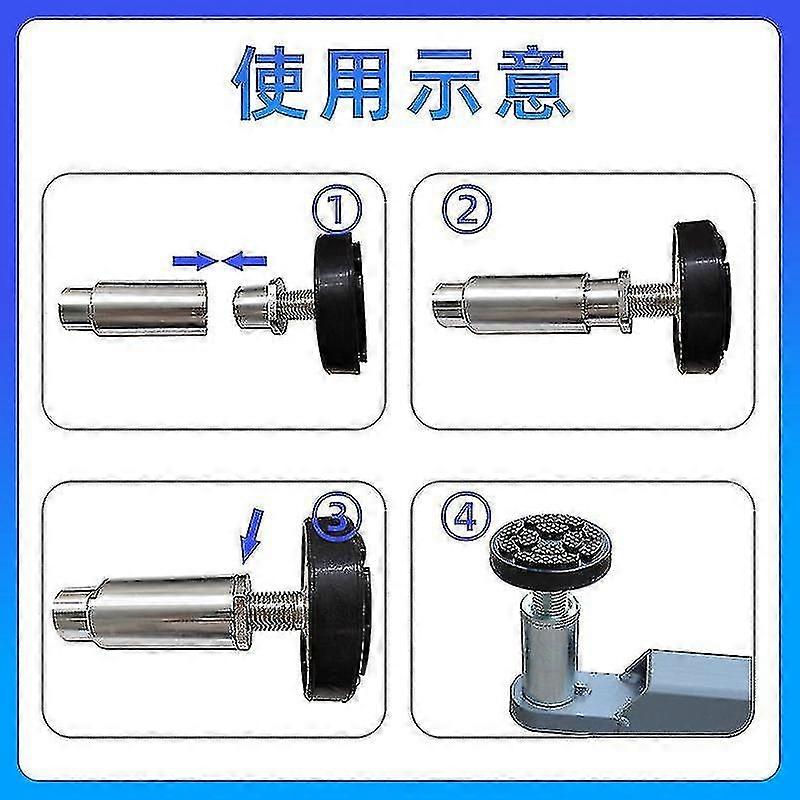 使用示意

①

②

③

④