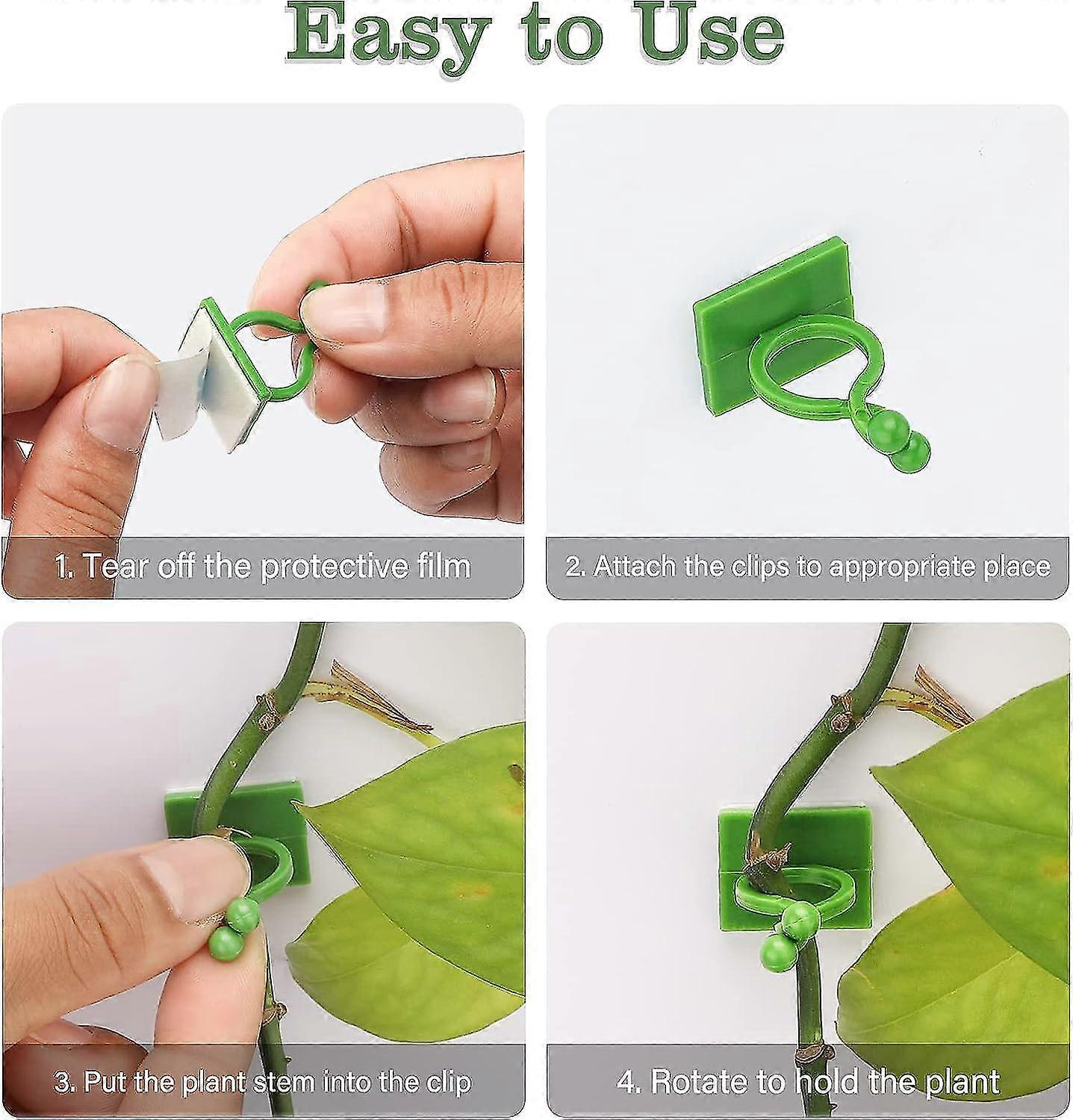 Easy to Use

1. Tear off the protective film

2. Attach the clips to appropriate place

3. Put the plant stem into the clip

4. Rotate to hold the plant