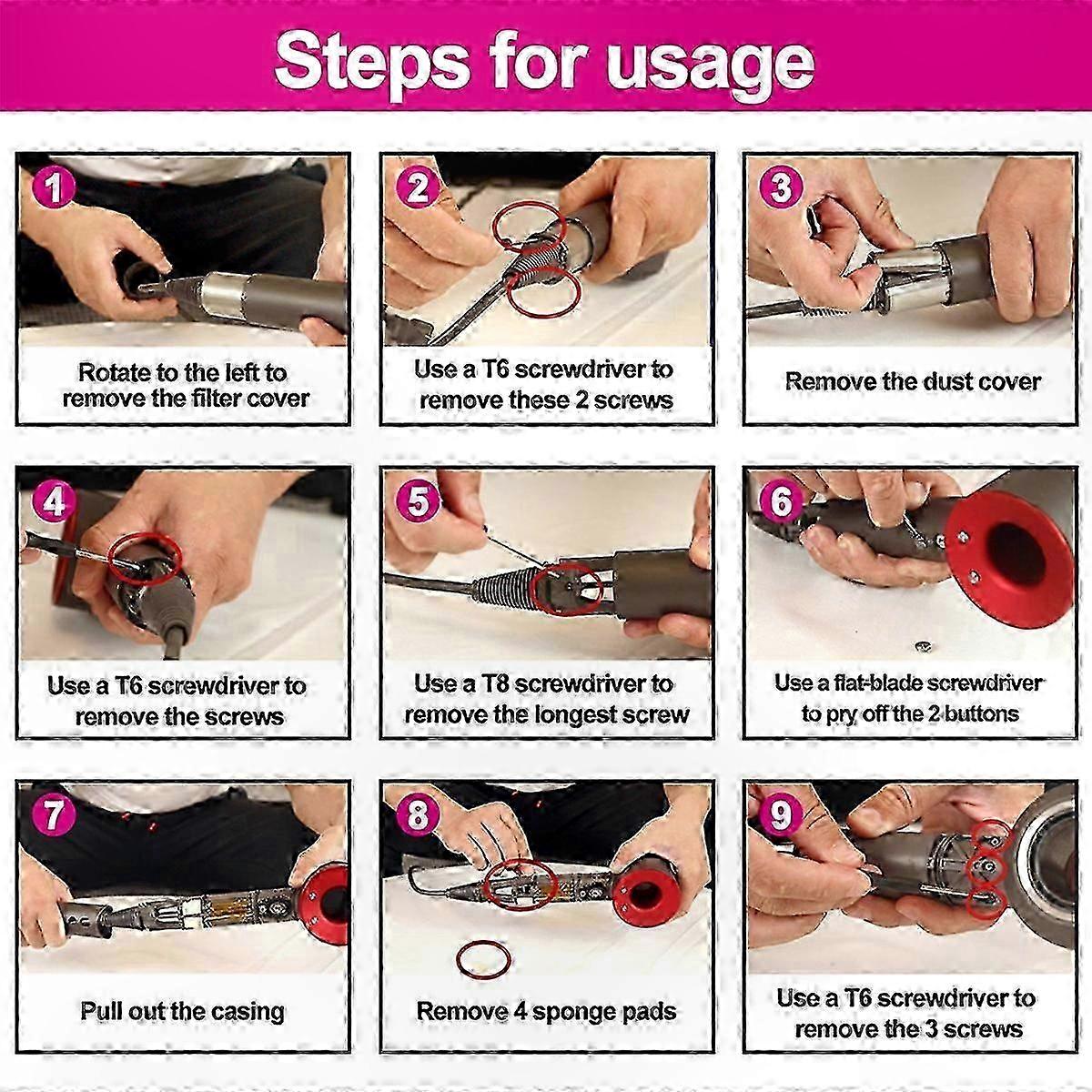 Steps for usage

1
Rotate to the left to remove the filter cover

2
Use a T6 screwdriver to remove these 2 screws

3
Remove the dust cover

4
Use a T6 screwdriver to remove the screws

5
Use a T8 screwdriver to remove the longest screw

6
Use a flat-blade screwdriver to pry off the 2 buttons

7
Pull out the casing

8
Remove 4 sponge pads

9
Use a T6 screwdriver to remove the 3 screws