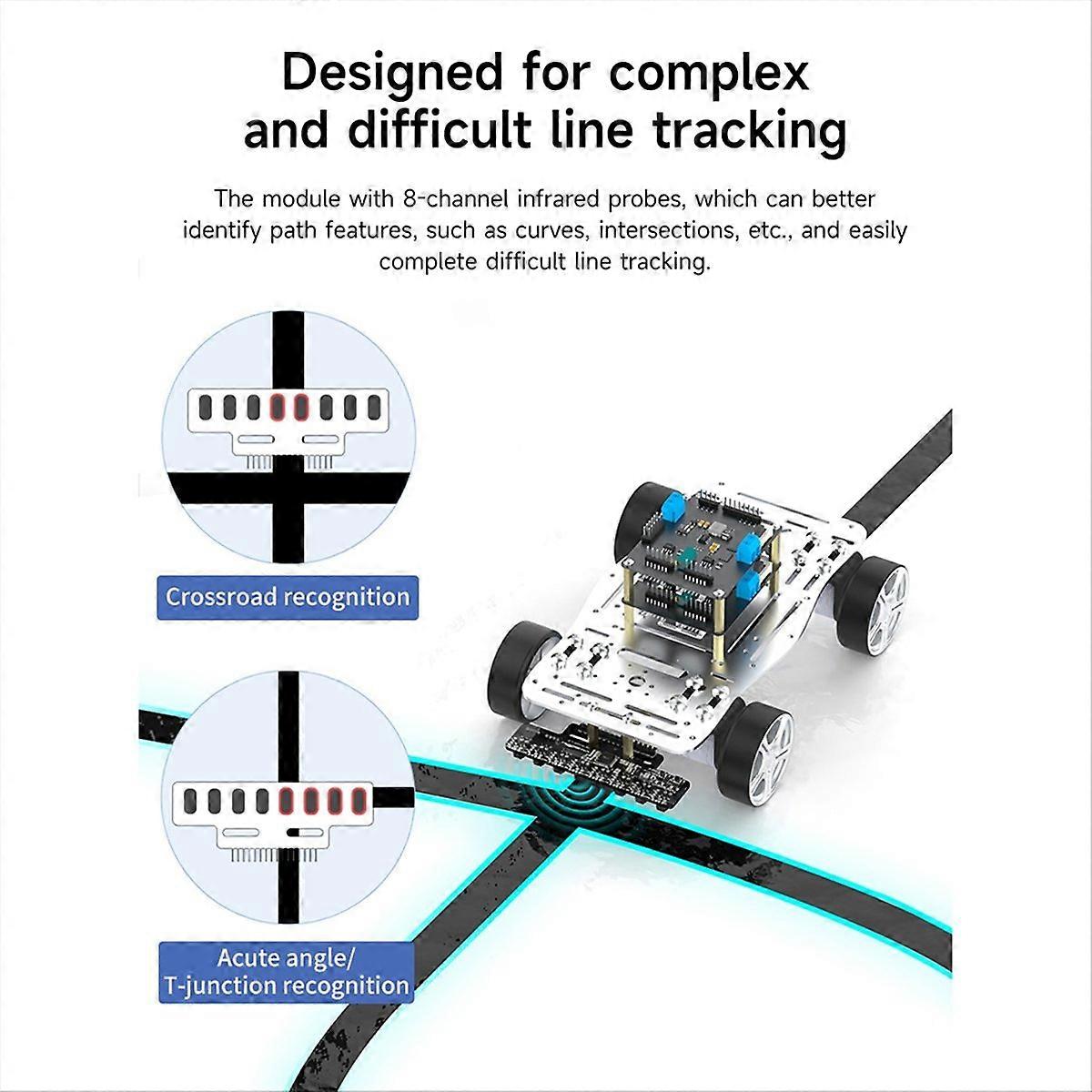 Designed for complex and difficult line tracking

The module with 8-channel infrared probes, which can better identify path features, such as curves, intersections, etc., and easily complete difficult line tracking.

Crossroad recognition

Acute angle/
T-junction recognition