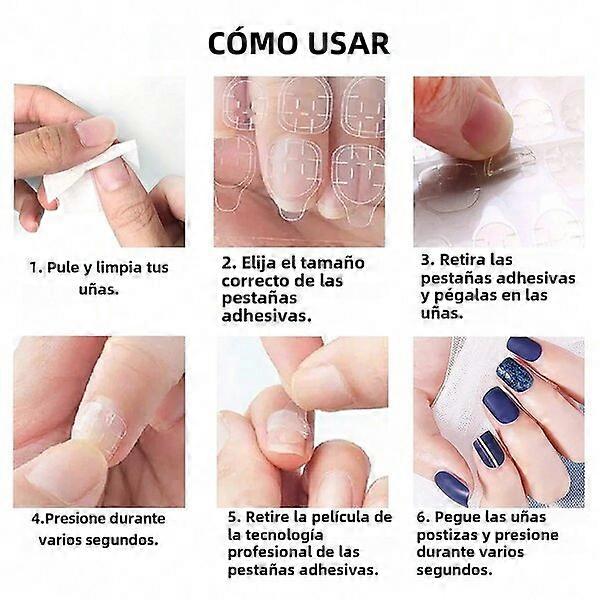 CÓMO USAR

1. Pule y limpia tus uñas.

2. Elija el tamaño correcto de las pestañas adhesivas.

3. Retira las pestañas adhesivas y pégalas en las uñas.

4.Presione durante varios segundos.

5. Retire la película de la tecnología profesional de las pestañas adhesivas.

6. Pegue las uñas postizas y presione durante varios segundos.