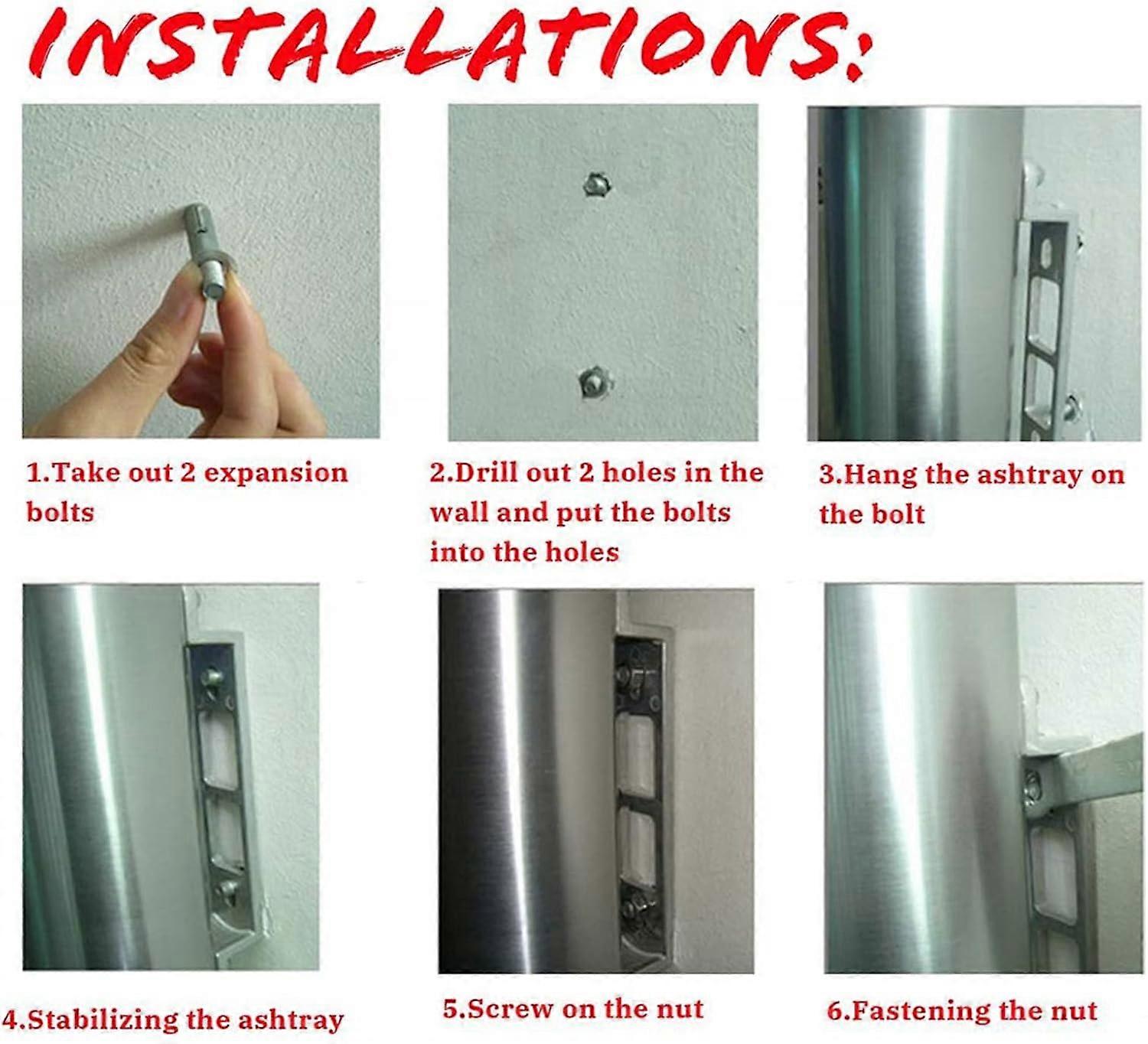 INSTALLATIONS:

1.Take out 2 expansion bolts

2.Drill out 2 holes in the wall and put the bolts into the holes

3.Hang the ashtray on the bolt

4.Stabilizing the ashtray

5.Screw on the nut

6.Fastening the nut