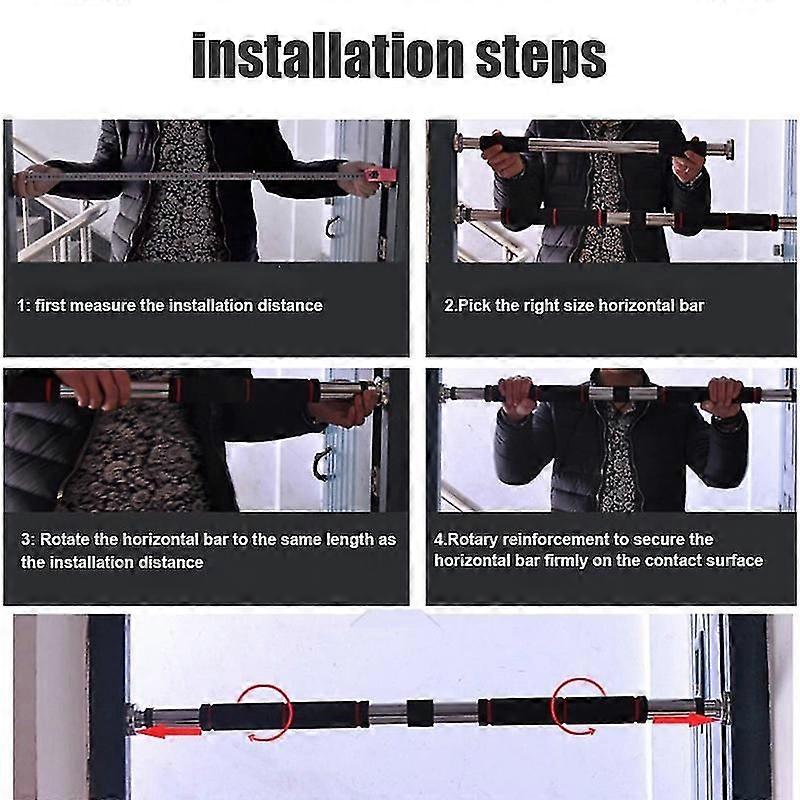 installation steps

1: first measure the installation distance

2.Pick the right size horizontal bar

3: Rotate the horizontal bar to the same length as the installation distance

4.Rotary reinforcement to secure the horizontal bar firmly on the contact surface