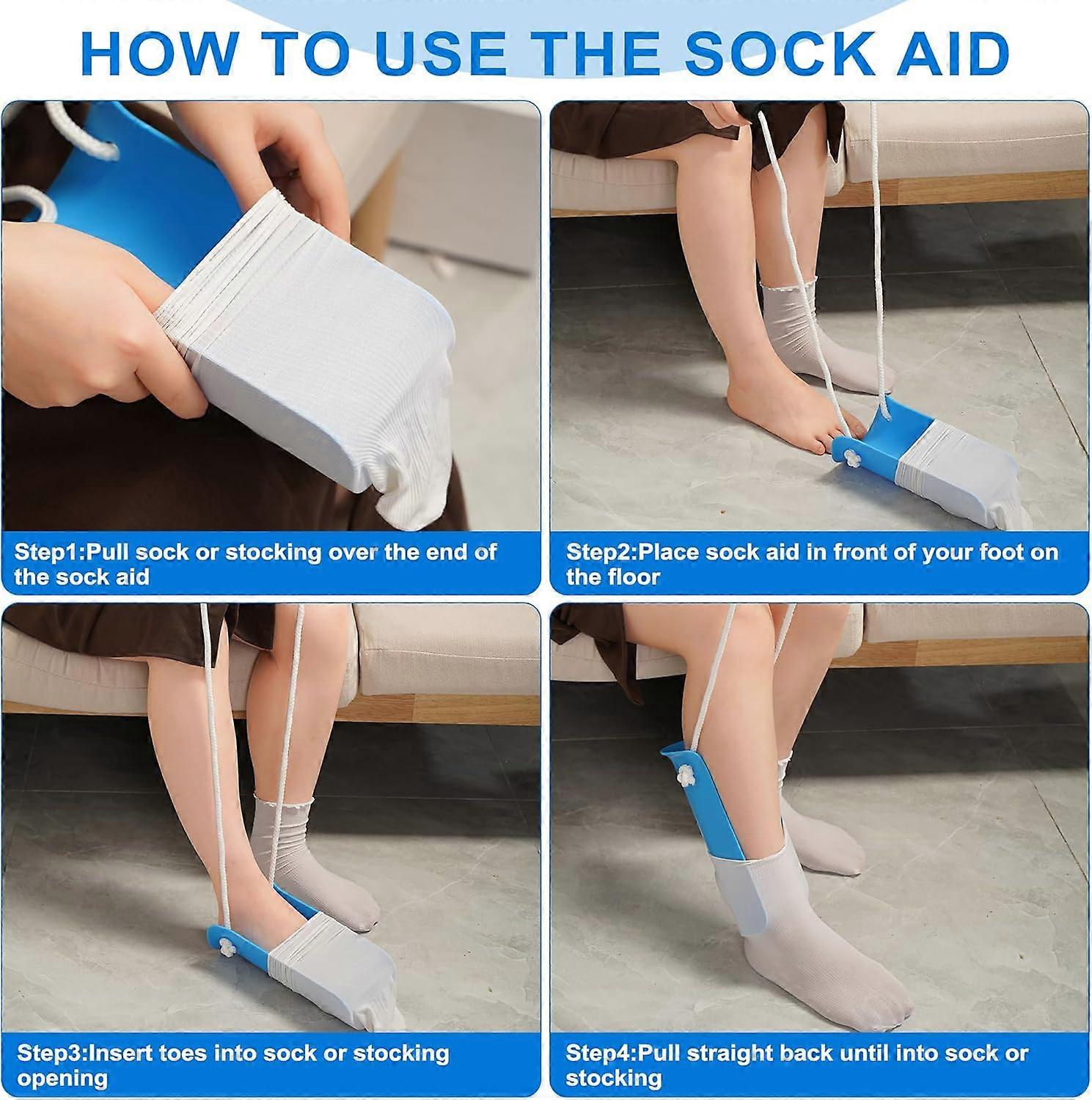 HOW TO USE THE SOCK AID

Step1:Pull sock or stocking over the end of the sock aid

Step2:Place sock aid in front of your foot on the floor

Step3:Insert toes into sock or stocking opening

Step4:Pull straight back until into sock or stocking