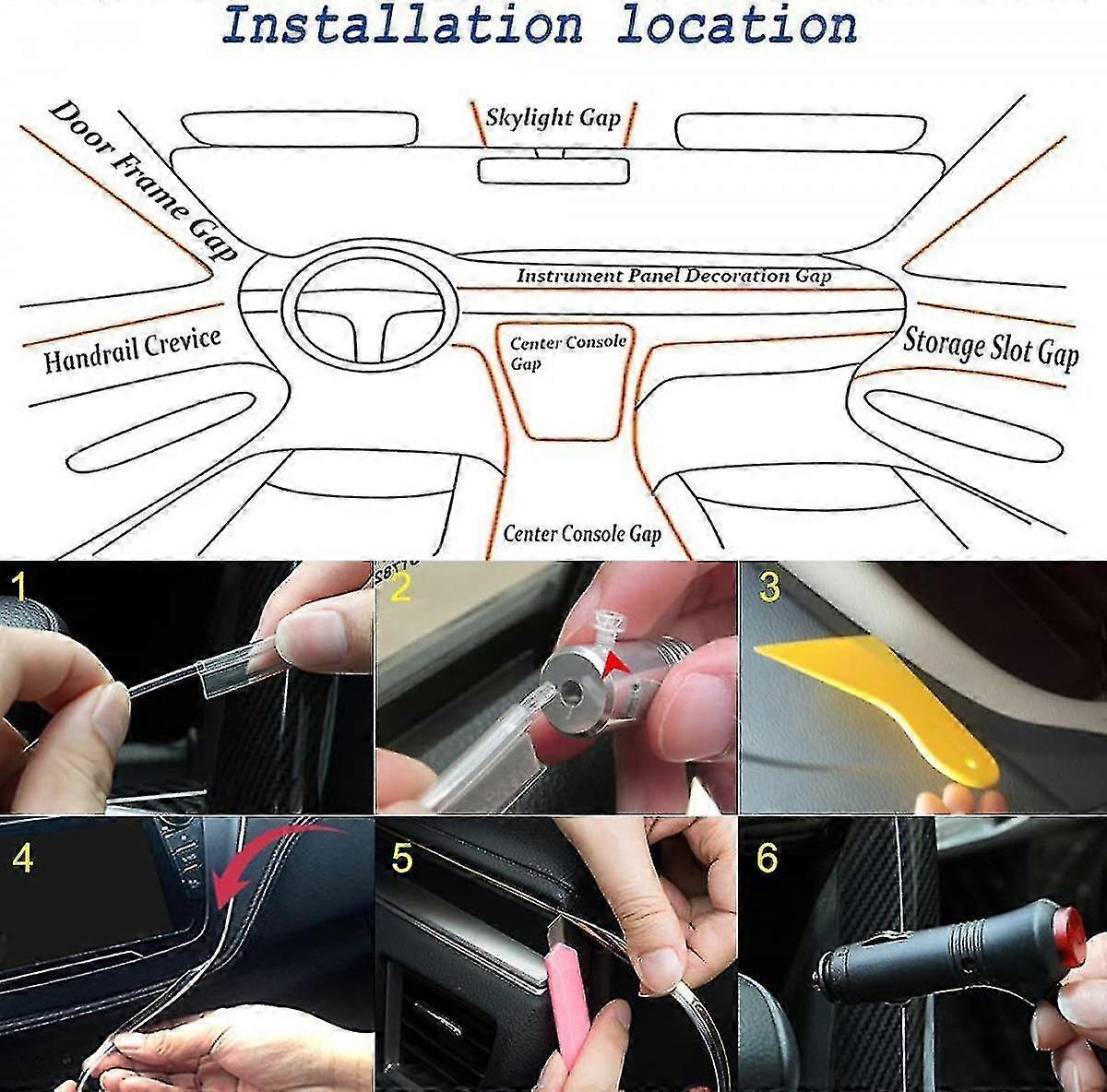 Installation location

Door Frame Gap

Skylight Gap

Instrument Panel Decoration Gap

Handrail Crevice

Center Console Gap

Storage Slot Gap

Center Console Gap

1

2

3

4

5

6