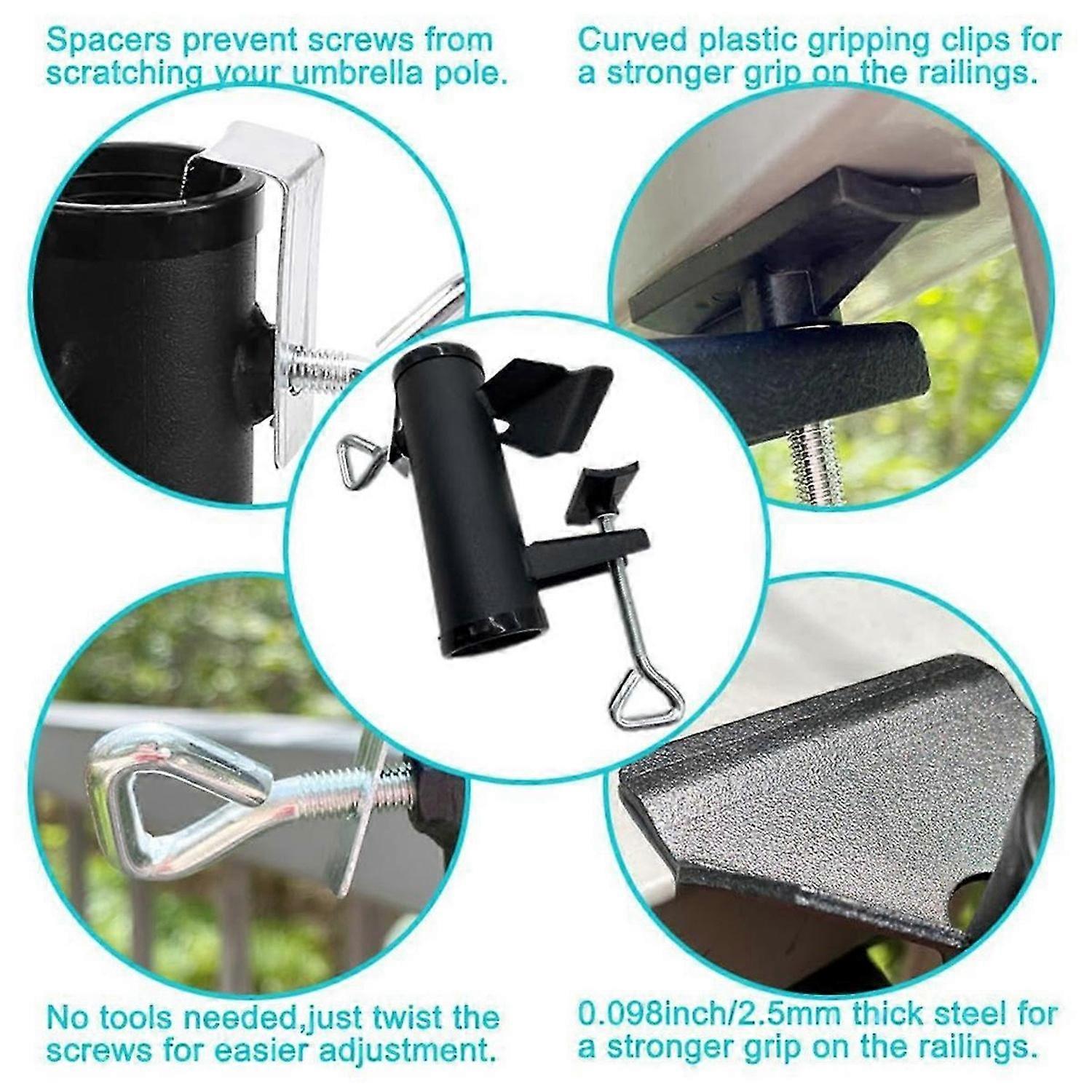 Spacers prevent screws from scratching your umbrella pole.

Curved plastic gripping clips for a stronger grip on the railings.

No tools needed,just twist the screws for easier adjustment.

0.098inch/2.5mm thick steel for a stronger grip on the railings.