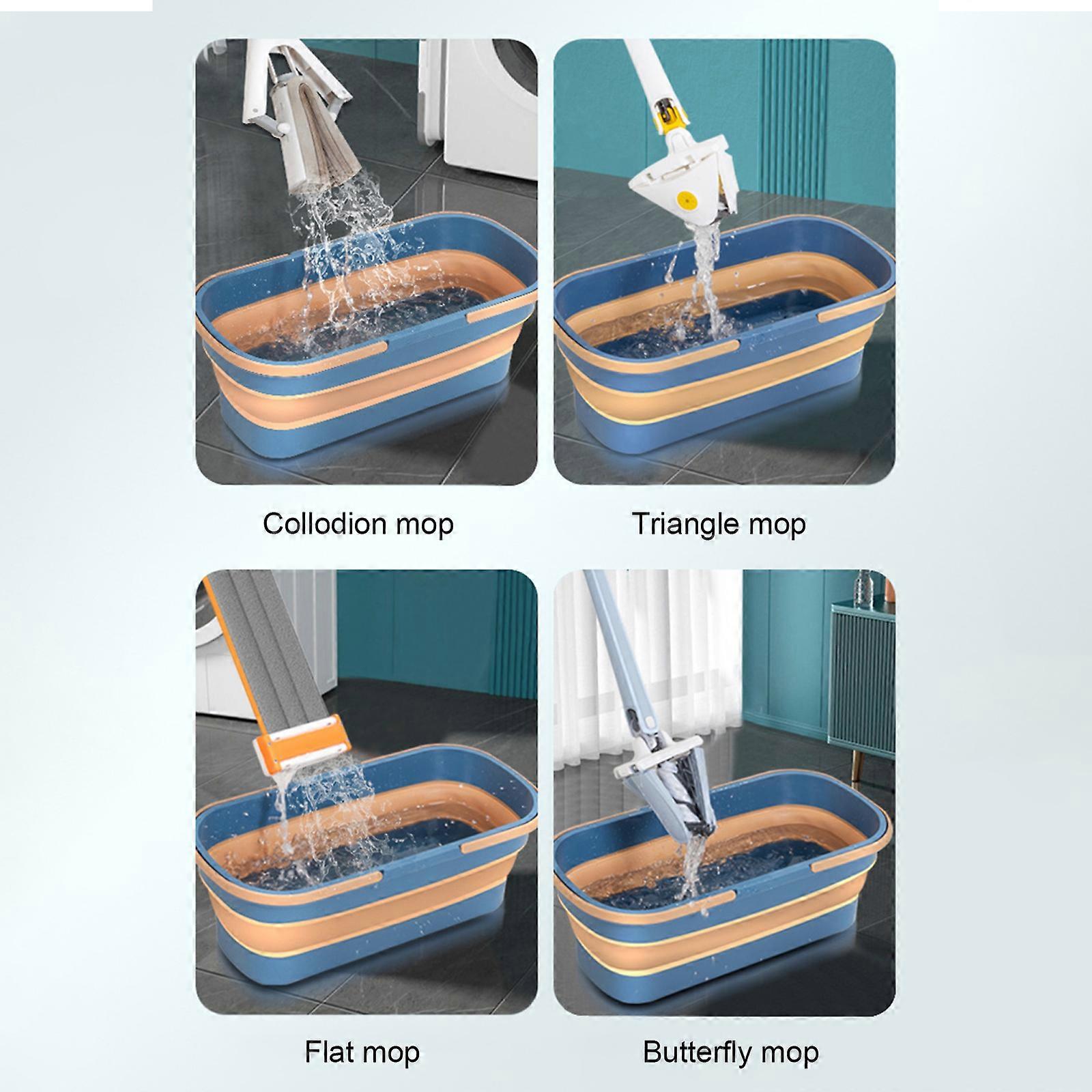 Collodion mop

Triangle mop

Flat mop

Butterfly mop