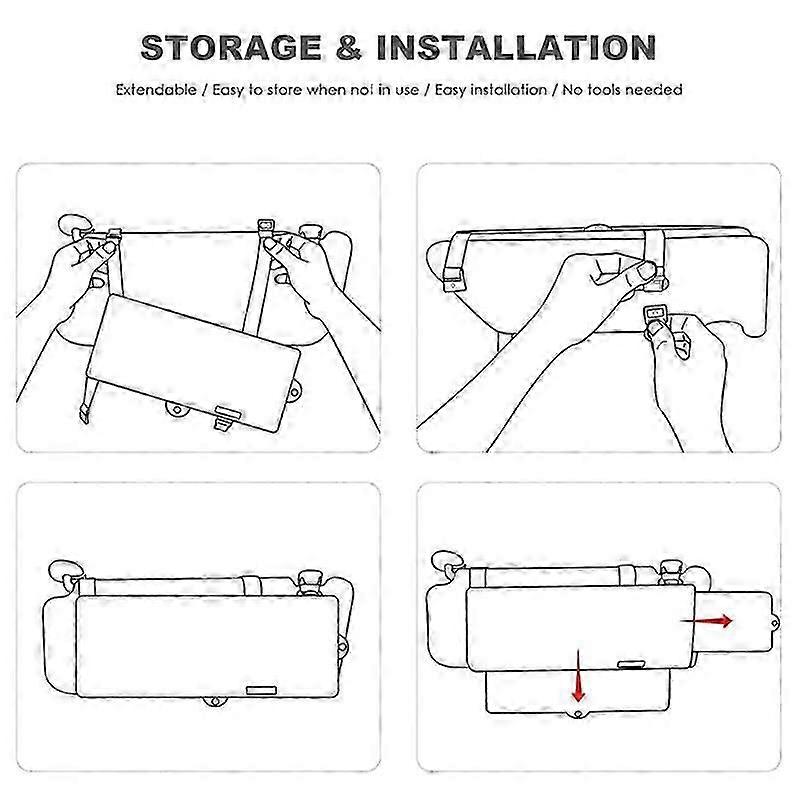 STORAGE & INSTALLATION

Extendable / Easy to store when not in use / Easy installation / No tools needed