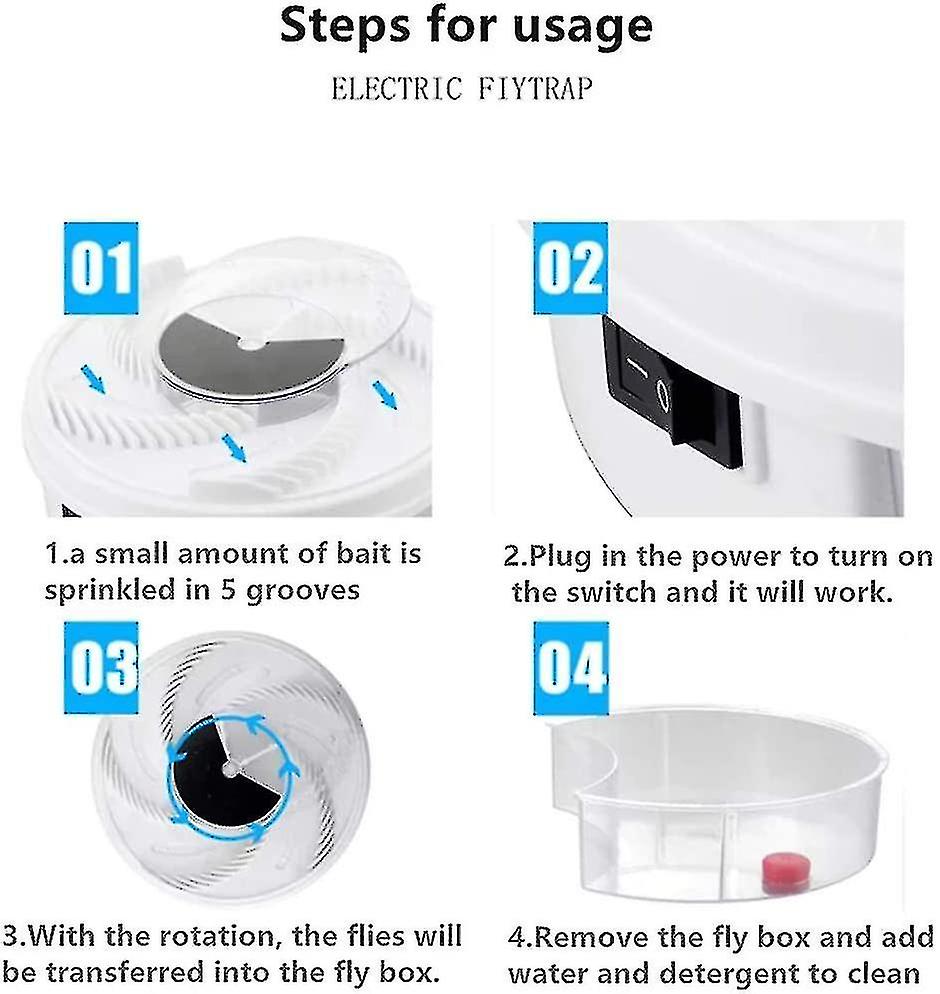 Steps for usage

ELECTRIC FIYTRAP

01

1.a small amount of bait is sprinkled in 5 grooves

02

2.Plug in the power to turn on the switch and it will work.

03

3.With the rotation, the flies will be transferred into the fly box.

04

4.Remove the fly box and add water and detergent to clean