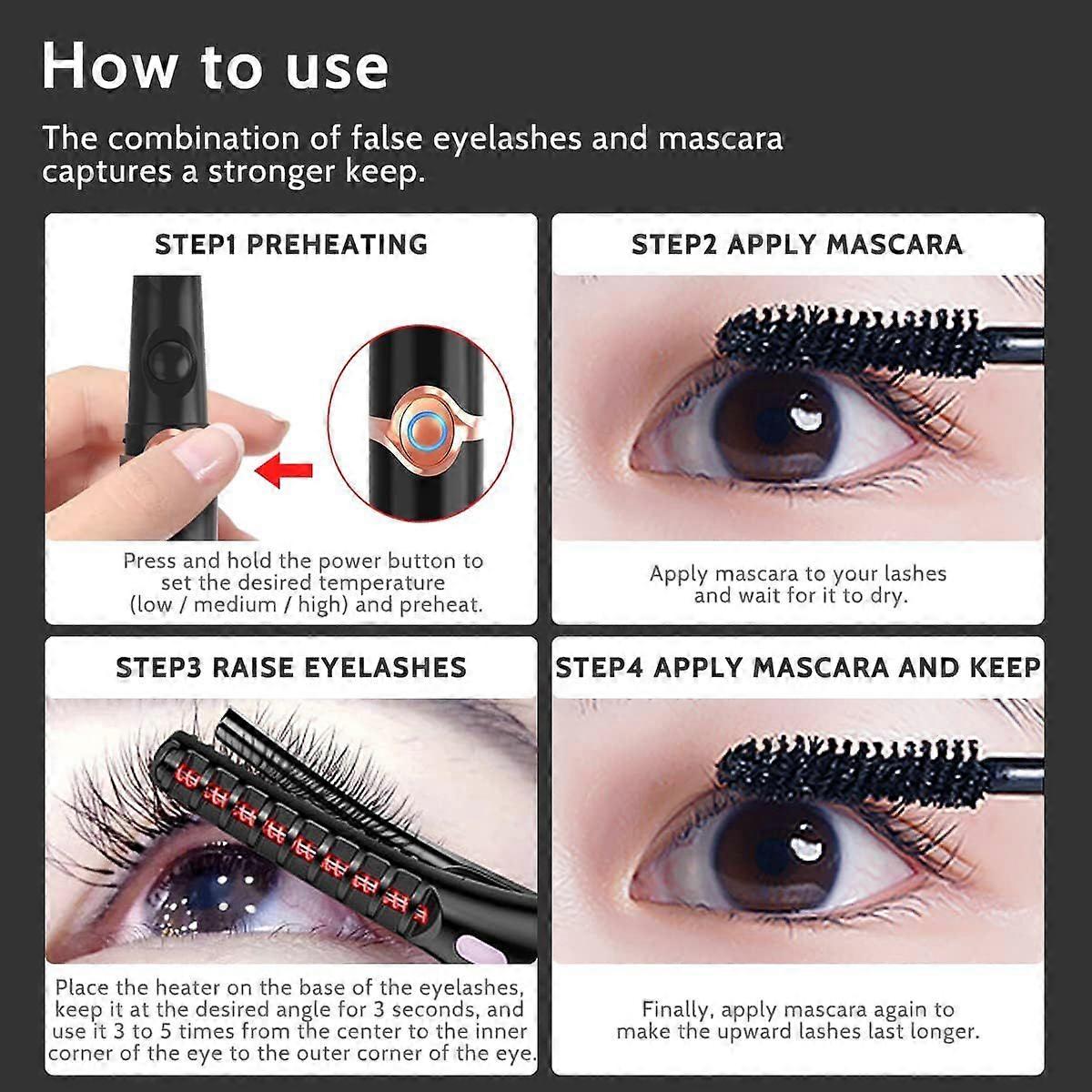 How to use

The combination of false eyelashes and mascara captures a stronger keep.

STEP1 PREHEATING

Press and hold the power button to set the desired temperature (low / medium / high) and preheat.

STEP2 APPLY MASCARA

Apply mascara to your lashes and wait for it to dry.

STEP3 RAISE EYELASHES

Place the heater on the base of the eyelashes, keep it at the desired angle for 3 seconds, and use it 3 to 5 times from the center to the inner corner of the eye to the outer corner of the eye.

STEP4 APPLY MASCARA AND KEEP

Finally, apply mascara again to make the upward lashes last longer.