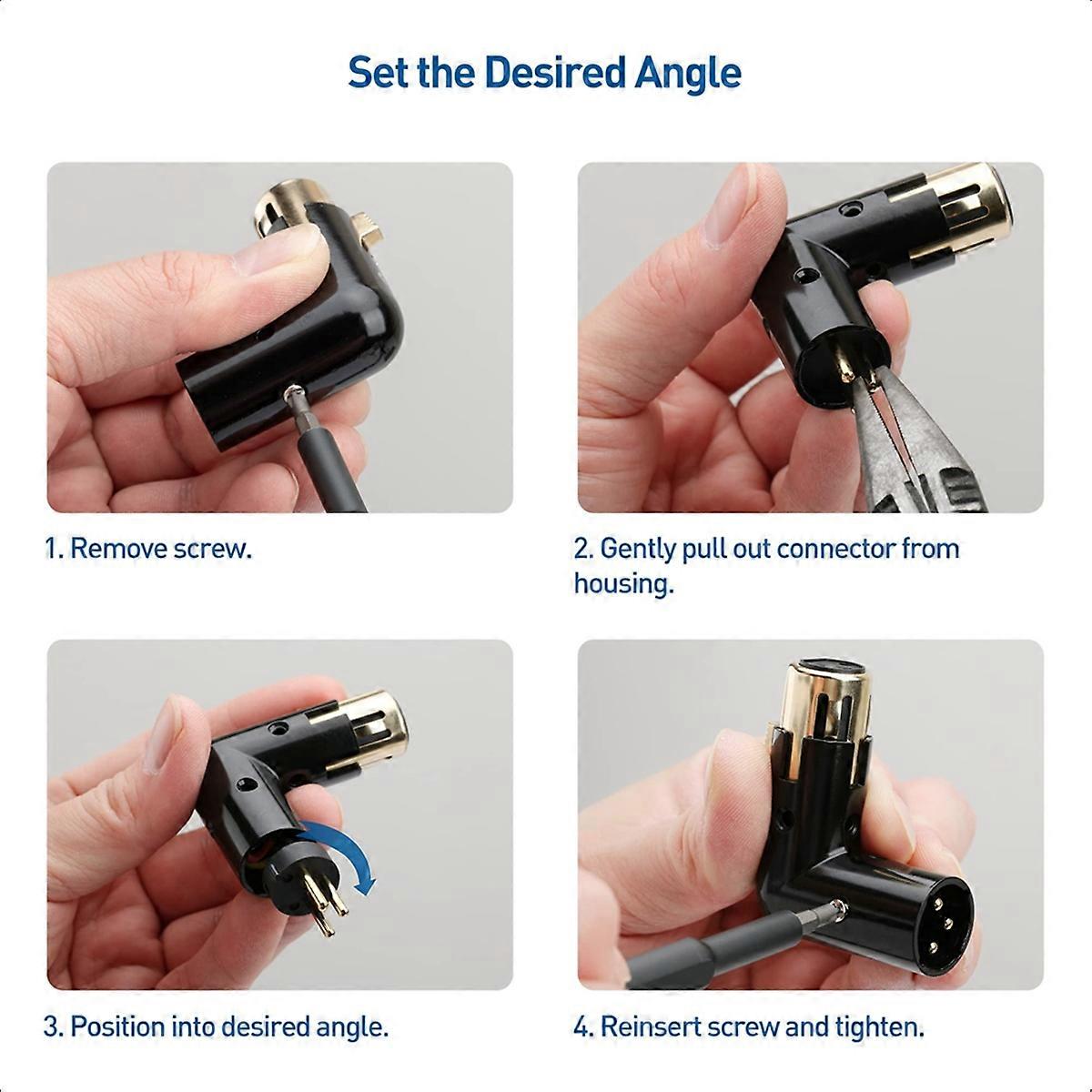 Set the Desired Angle

1. Remove screw.

2. Gently pull out connector from housing.

3. Position into desired angle.

4. Reinsert screw and tighten.