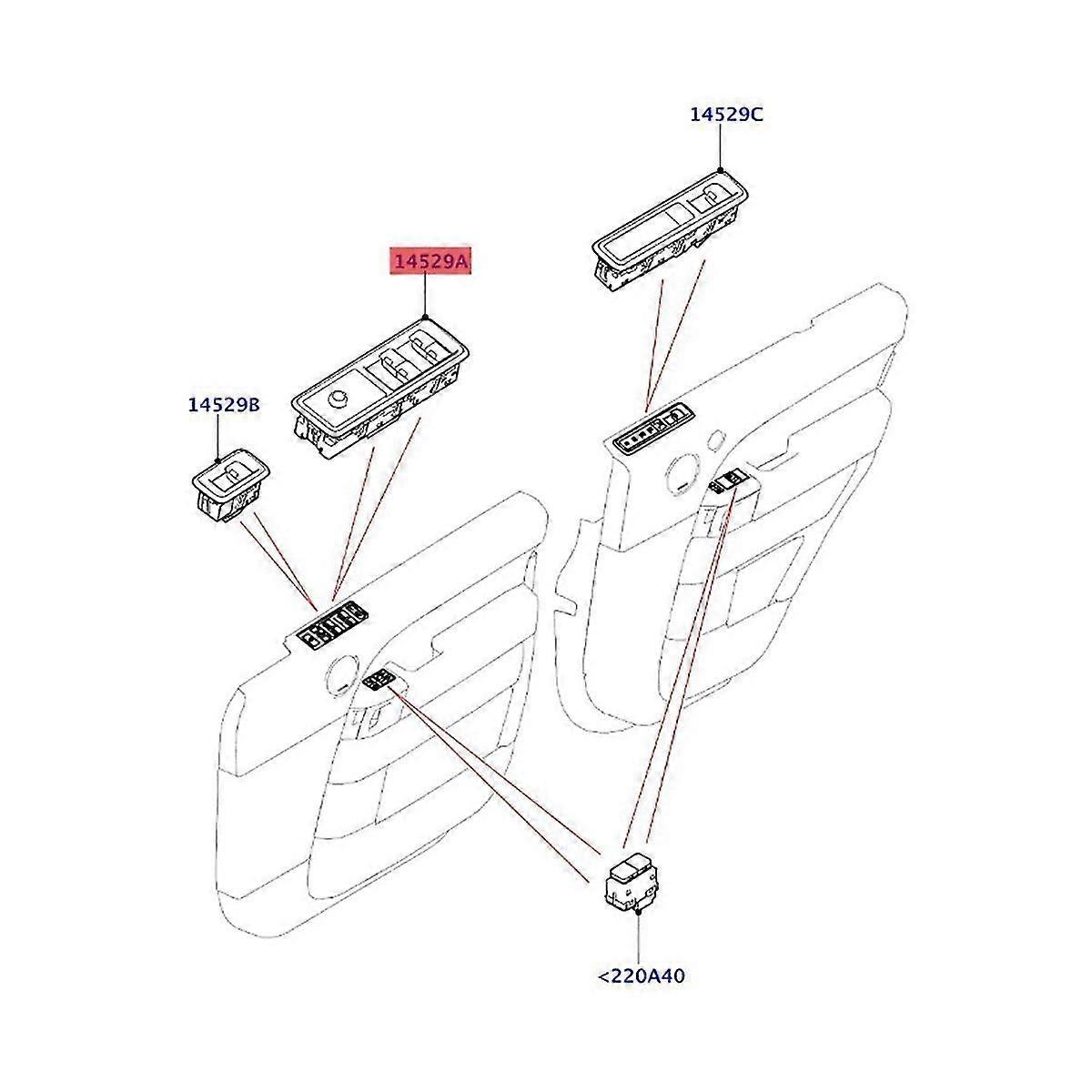 14529C

14529A

14529B

<220A40