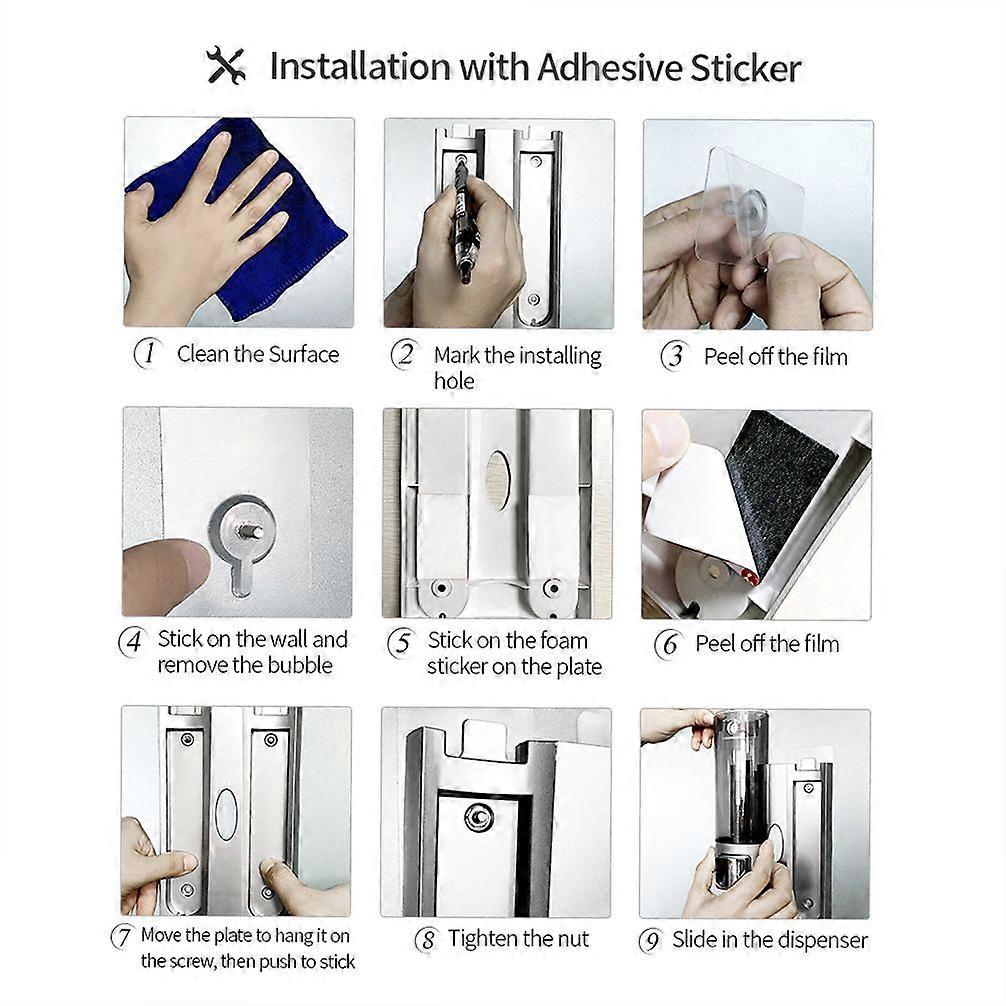 Installation with Adhesive Sticker

1 Clean the Surface

2 Mark the installing hole

3 Peel off the film

4 Stick on the wall and remove the bubble

5 Stick on the foam sticker on the plate

6 Peel off the film

7 Move the plate to hang it on the screw, then push to stick

8 Tighten the nut

9 Slide in the dispenser