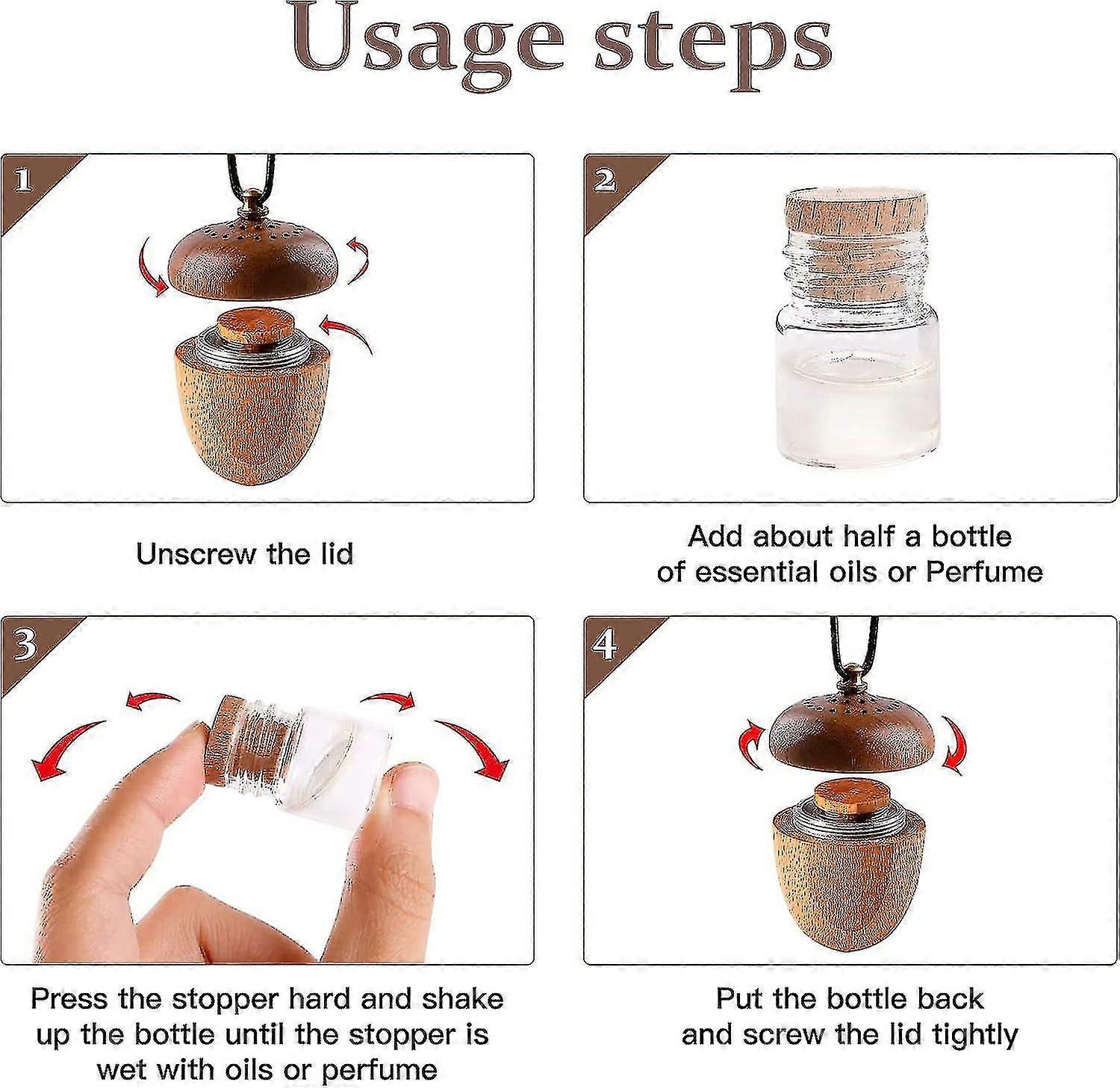 Usage steps

1

Unscrew the lid

2

Add about half a bottle of essential oils or Perfume

3

Press the stopper hard and shake up the bottle until the stopper is wet with oils or perfume

4

Put the bottle back and screw the lid tightly