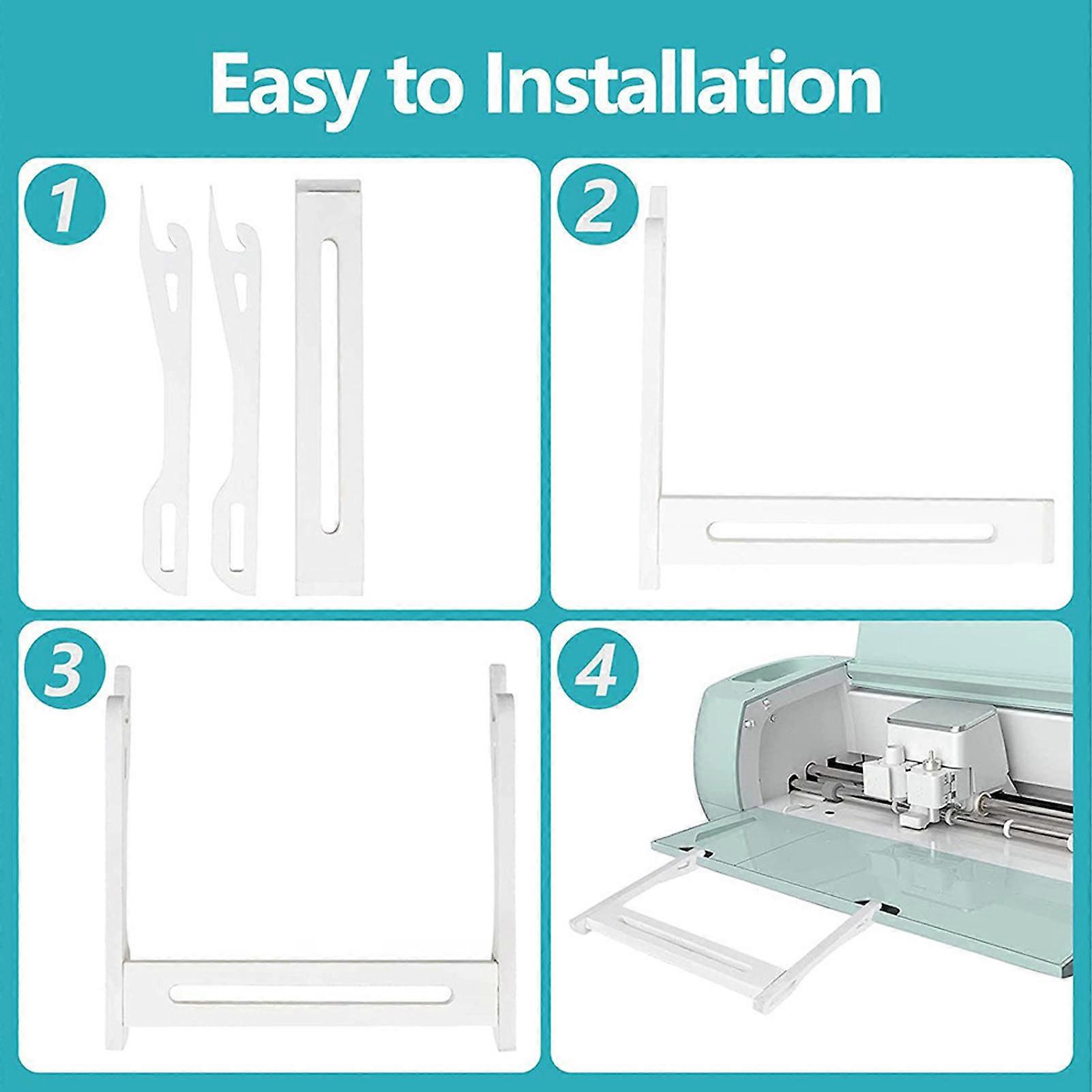 Easy to Installation

1

2

3

4