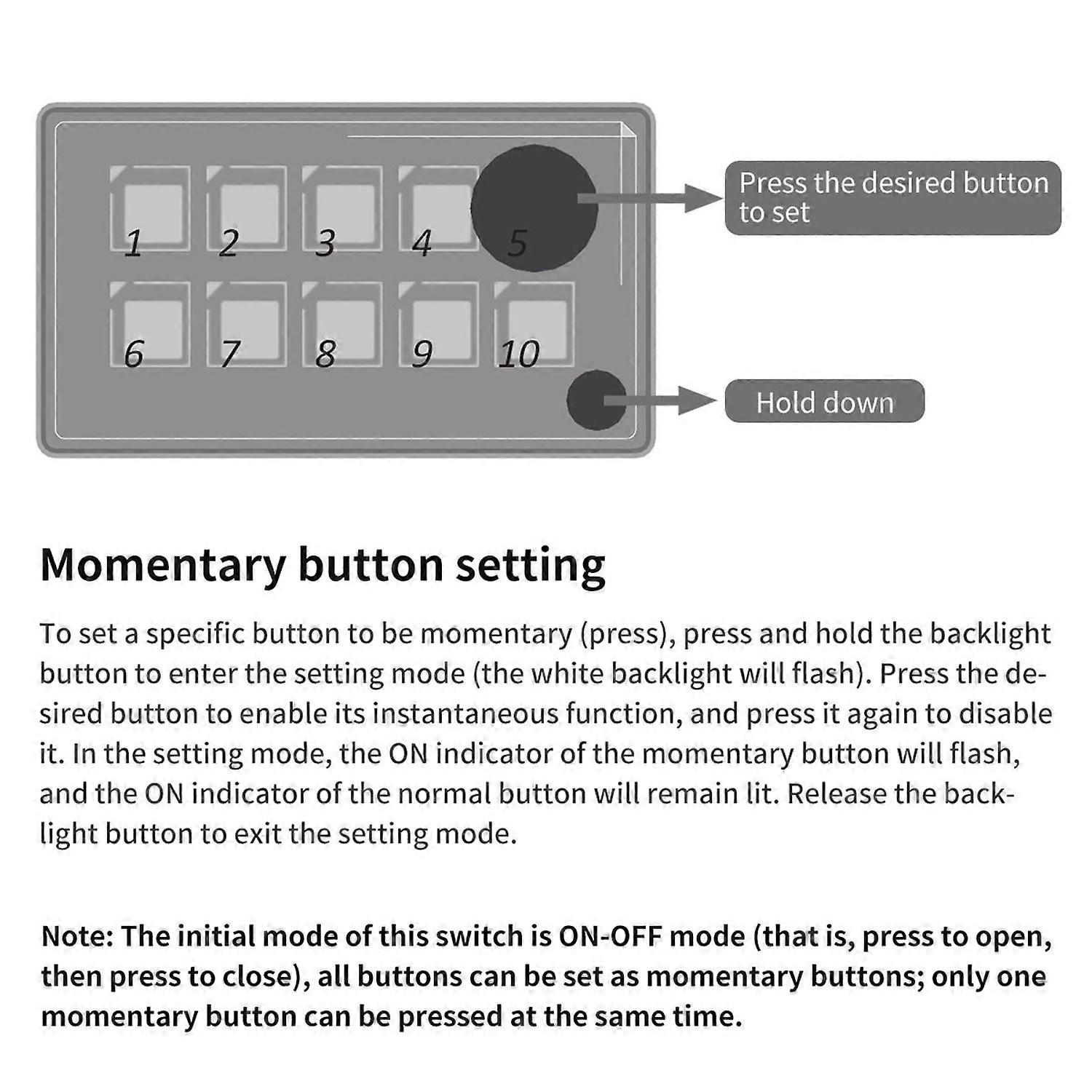 1 2 3 4 5

6 7 8 9 10

Press the desired button to set

Hold down

Momentary button setting

To set a specific button to be momentary (press), press and hold the backlight button to enter the setting mode (the white backlight will flash). Press the desired button to enable its instantaneous function, and press it again to disable it. In the setting mode, the ON indicator of the momentary button will flash, and the ON indicator of the normal button will remain lit. Release the backlight button to exit the setting mode.

Note: The initial mode of this switch is ON-OFF mode (that is, press to open, then press to close), all buttons can be set as momentary buttons; only one momentary button can be pressed at the same time.