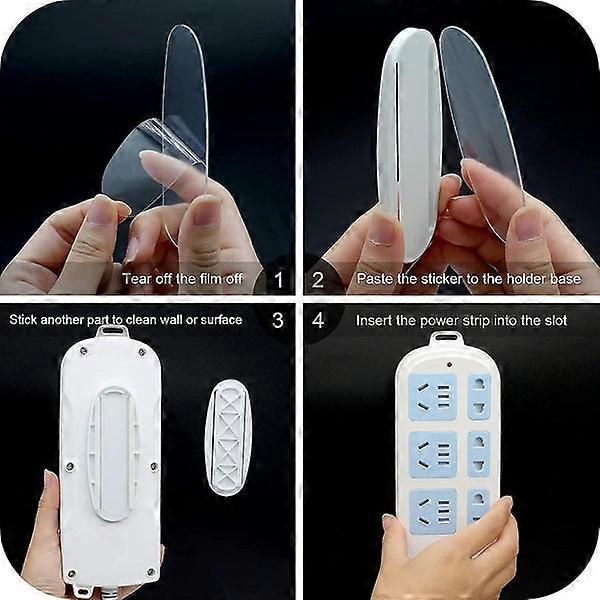 Tear off the film off 1

2 Paste the sticker to the holder base

Stick another part to clean wall or surface 3

4 Insert the power strip into the slot