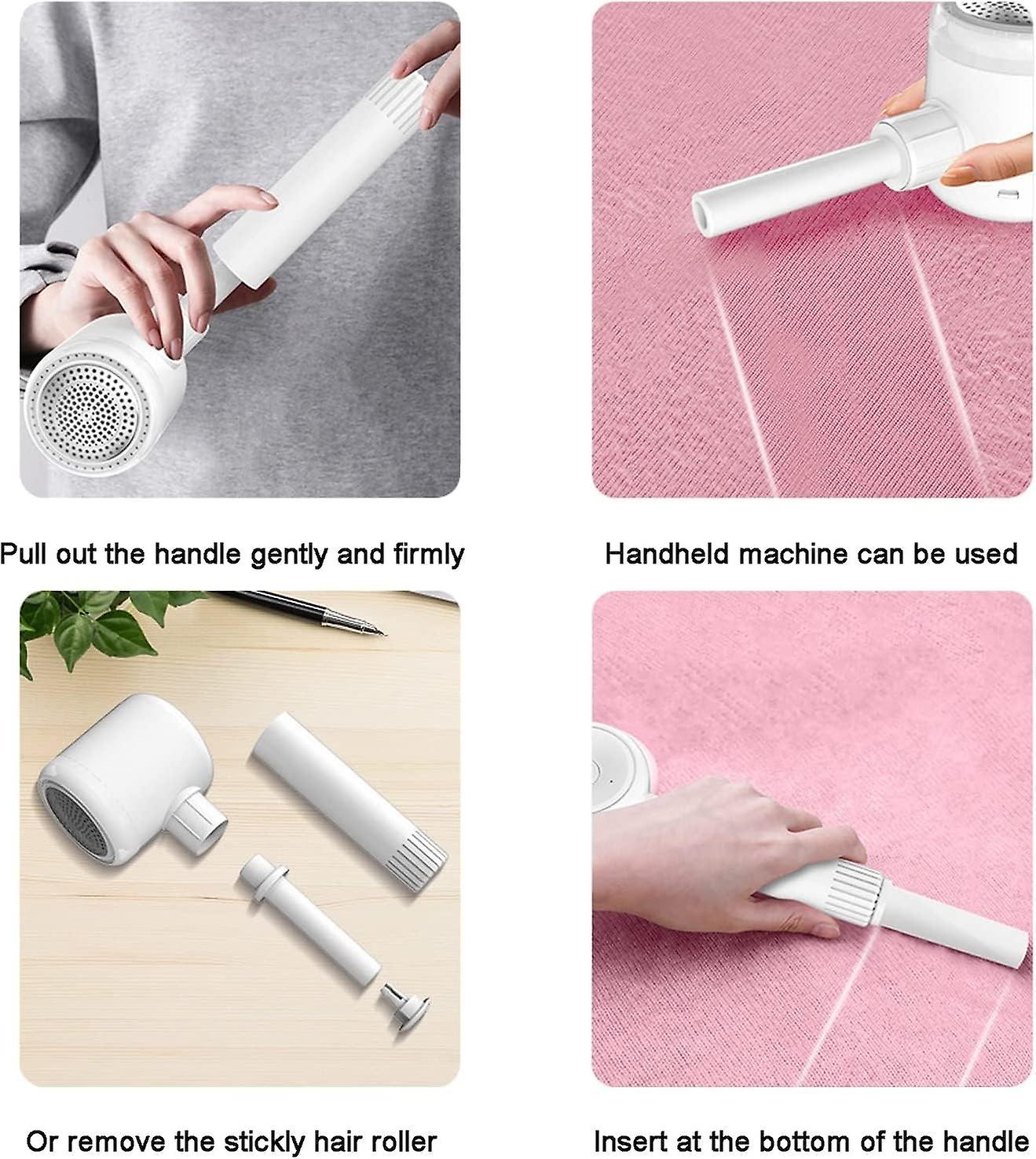 Pull out the handle gently and firmly

Handheld machine can be used

Or remove the stickly hair roller

Insert at the bottom of the handle