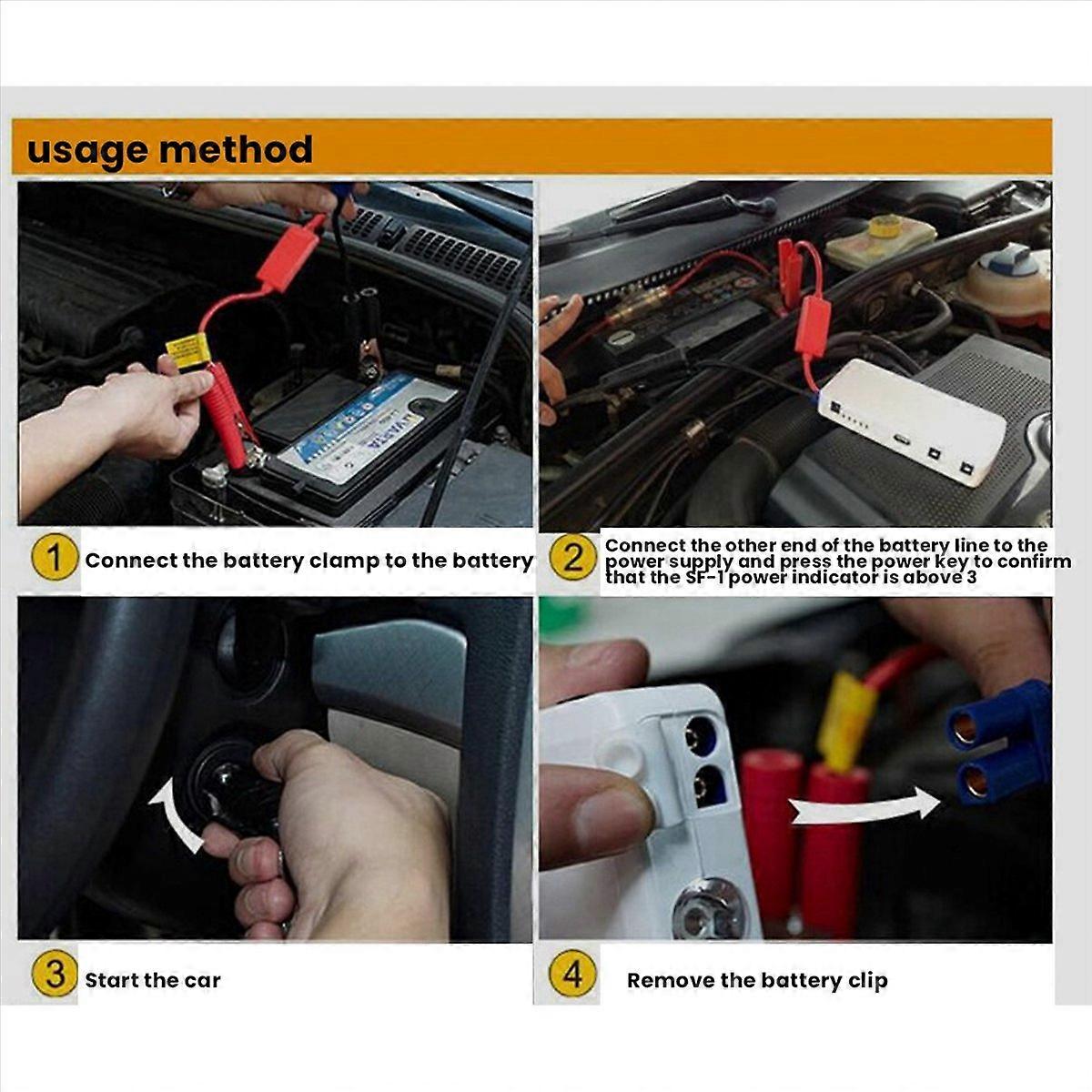 usage method

VARTA

1 Connect the battery clamp to the battery

2 Connect the other end of the battery line to the power supply and press the power key to confirm that the SF-1 power indicator is above 3

3 Start the car

4 Remove the battery clip