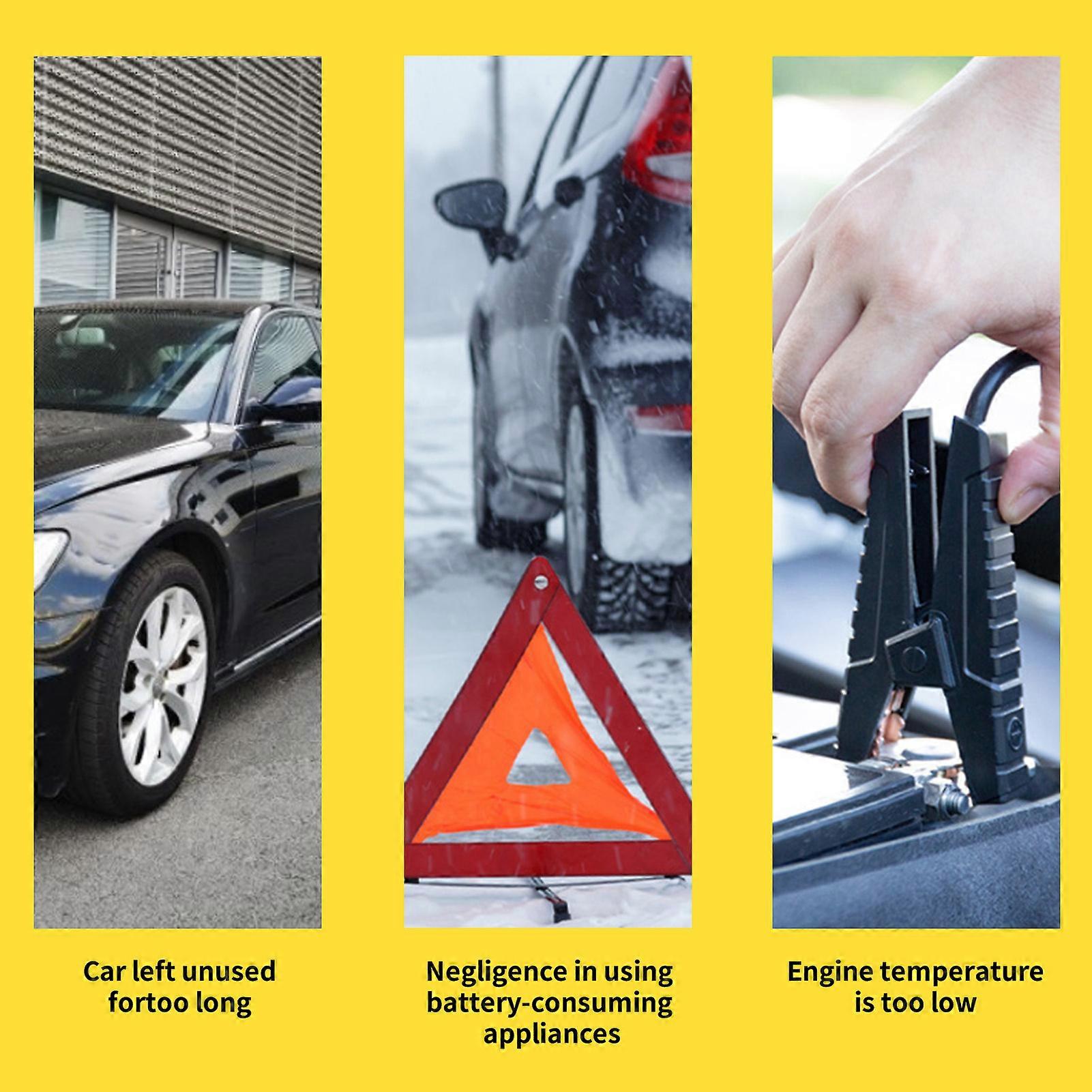 Car left unused fortoo long

Negligence in using battery-consuming appliances

Engine temperature is too low