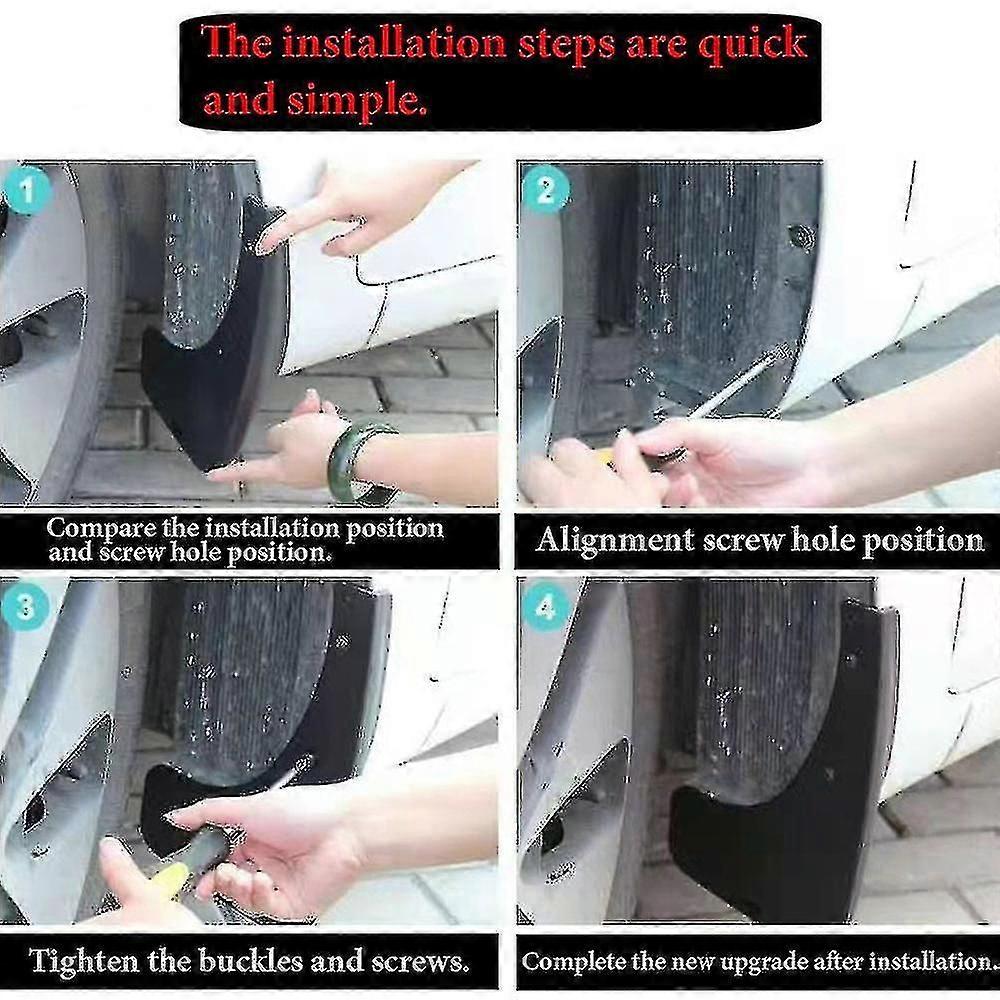 The installation steps are quick and simple.

1

Compare the installation position and screw hole position.

2

Alignment screw hole position

3

Tighten the buckles and screws.

4

Complete the new upgrade after installation.