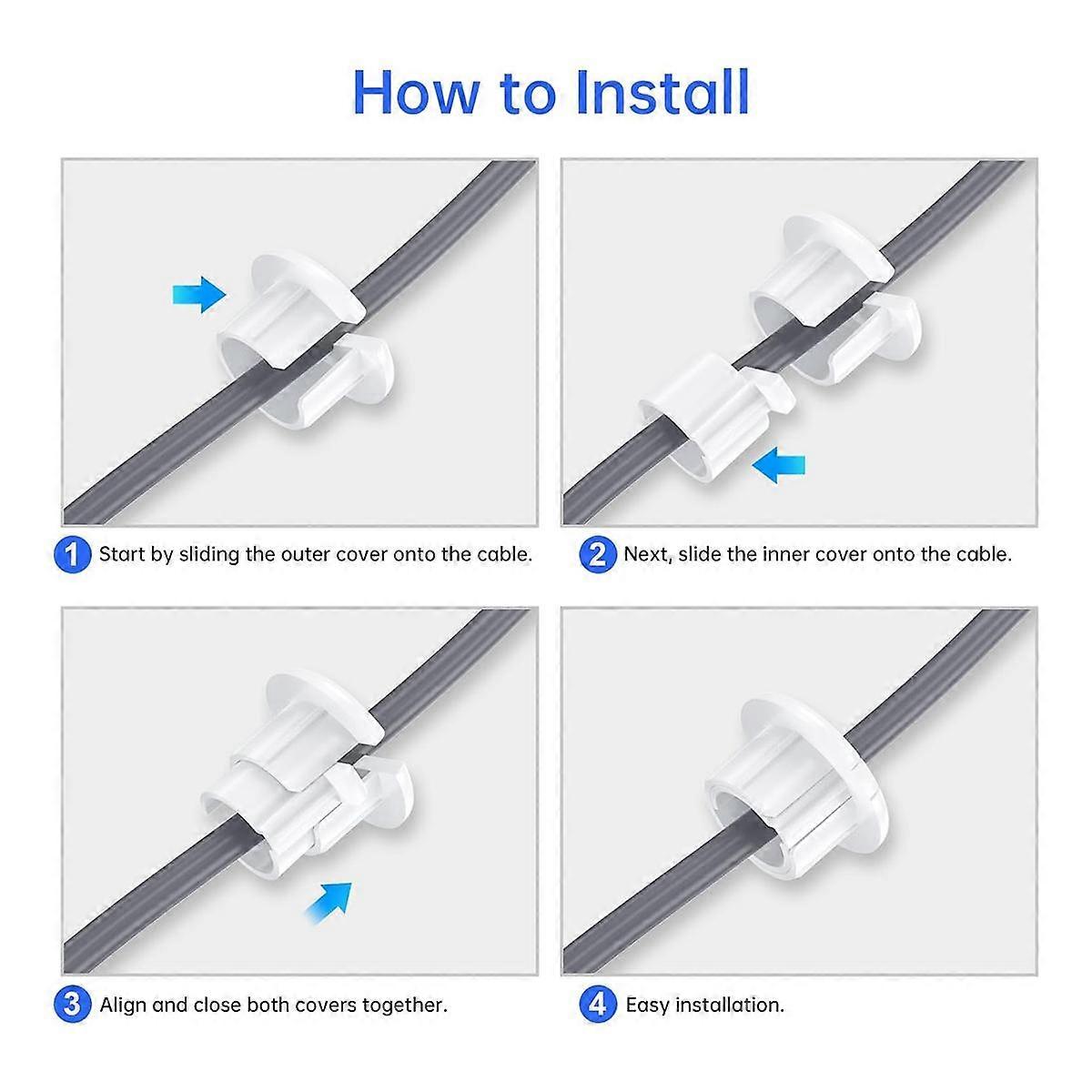 How to Install

1 Start by sliding the outer cover onto the cable.

2 Next, slide the inner cover onto the cable.

3 Align and close both covers together.

4 Easy installation.