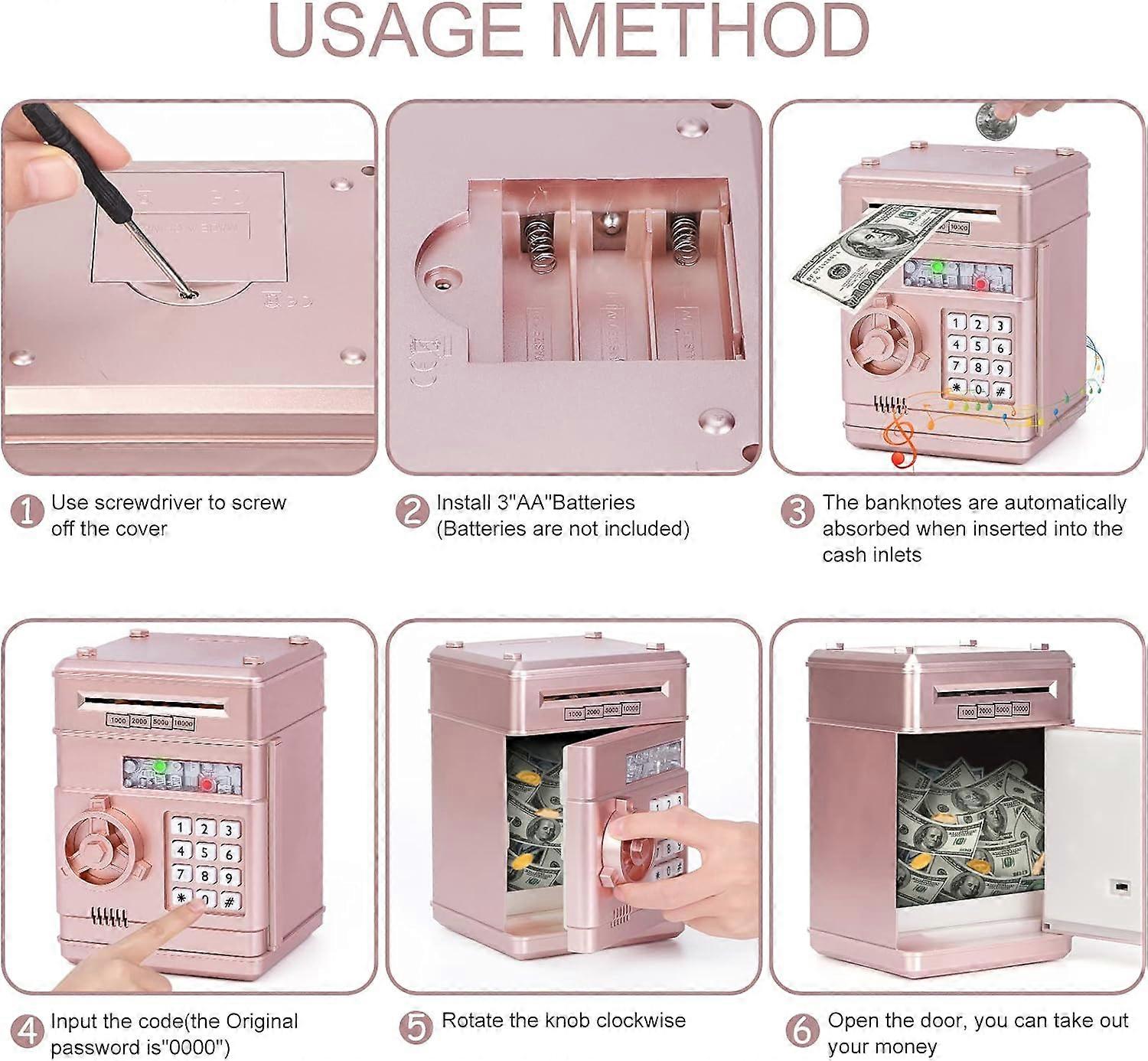 USAGE METHOD

1000 2000 5000 10000

1 2 3
4 5 6
7 8 9
* 0 #

1 Use screwdriver to screw off the cover

2 Install 3"AA"Batteries (Batteries are not included)

3 The banknotes are automatically absorbed when inserted into the cash inlets

1000 2000 5000 10000

1 2 3
4 5 6
7 8 9
* 0 #

1000 2000 5000 10000

1000 2000 5000 10000

4 Input the code(the Original password is"0000")

5 Rotate the knob clockwise

6 Open the door, you can take out your money