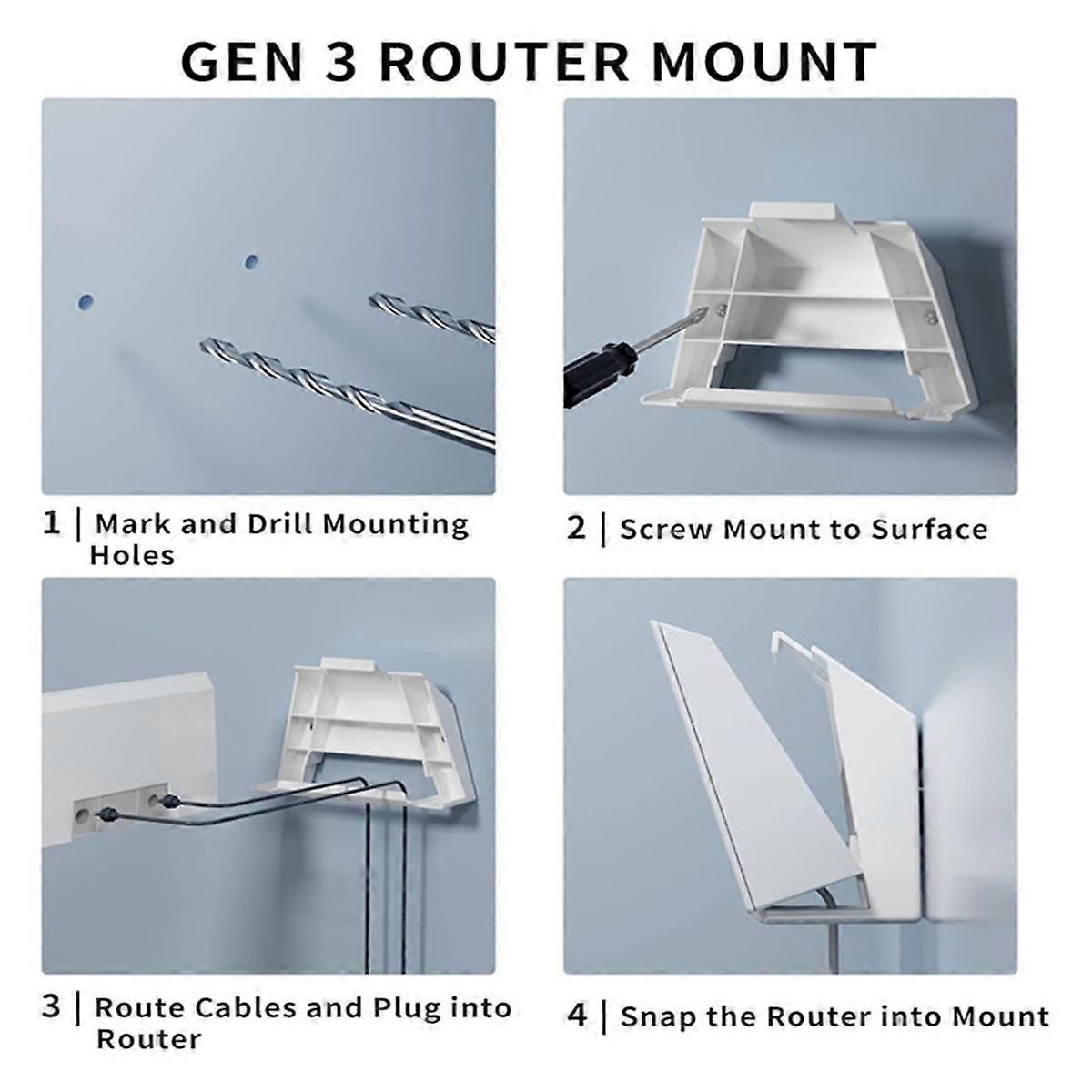 GEN 3 ROUTER MOUNT

1 | Mark and Drill Mounting Holes

2 | Screw Mount to Surface

3 | Route Cables and Plug into Router

4 | Snap the Router into Mount