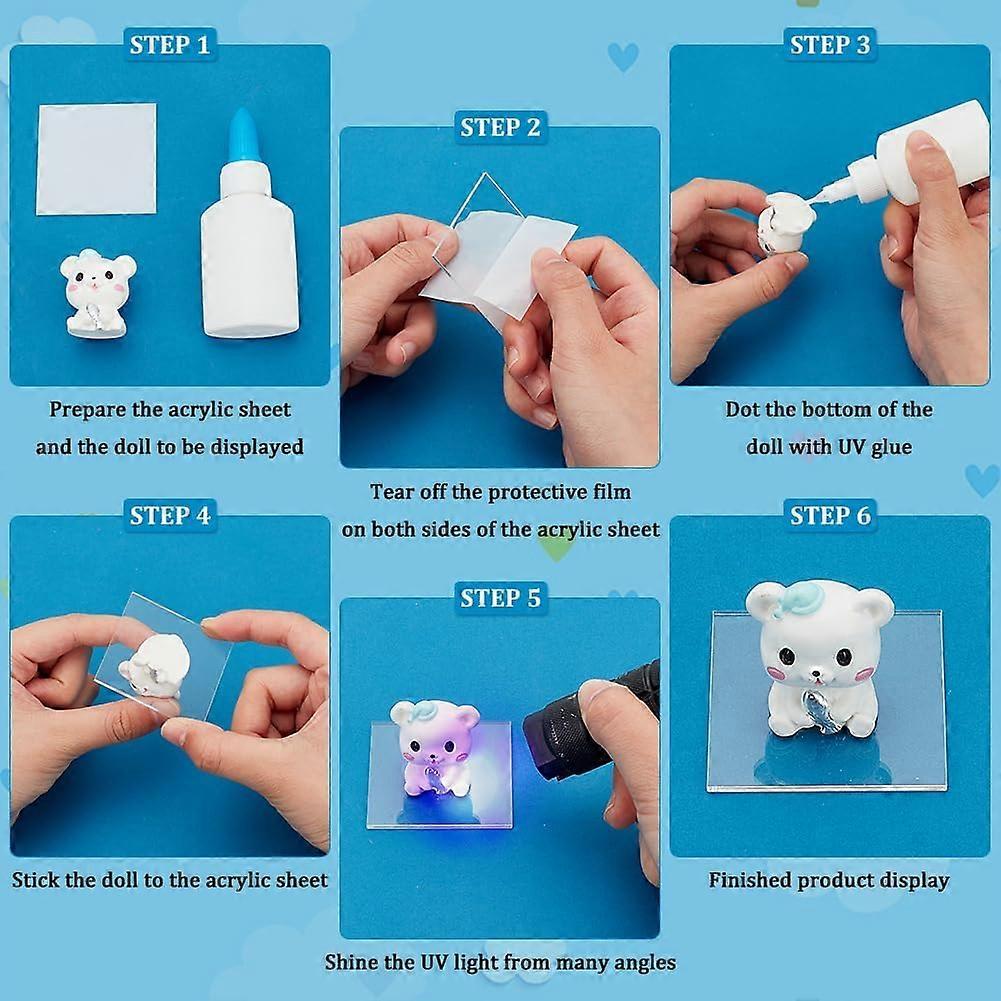 STEP 1

Prepare the acrylic sheet and the doll to be displayed

STEP 2

Tear off the protective film on both sides of the acrylic sheet

STEP 3

Dot the bottom of the doll with UV glue

STEP 4

Stick the doll to the acrylic sheet

STEP 5

Shine the UV light from many angles

STEP 6

Finished product display