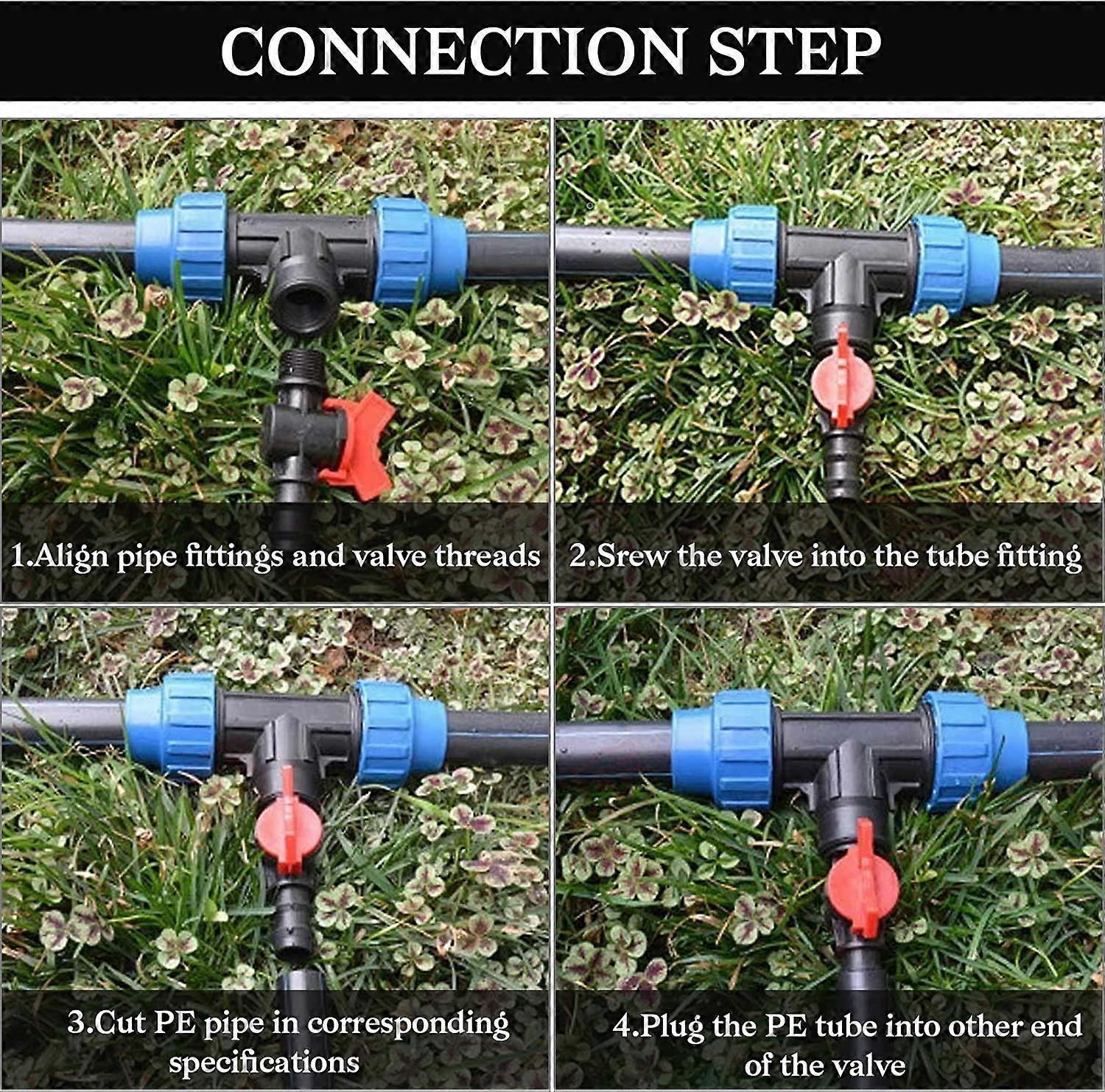 CONNECTION STEP

1.Align pipe fittings and valve threads

2.Srew the valve into the tube fitting

3.Cut PE pipe in corresponding specifications

4.Plug the PE tube into other end of the valve