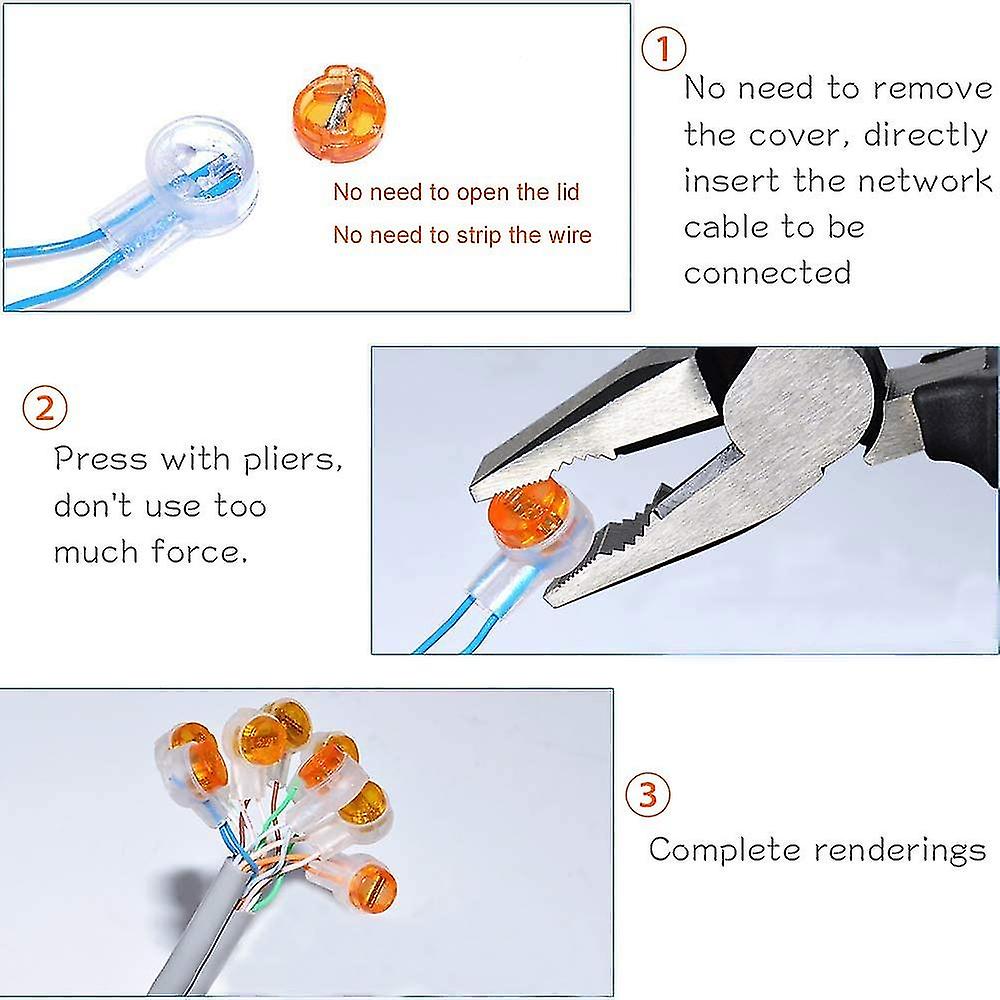 No need to open the lid
No need to strip the wire

1
No need to remove the cover, directly insert the network cable to be connected

2
Press with pliers, don't use too much force.

3
Complete renderings