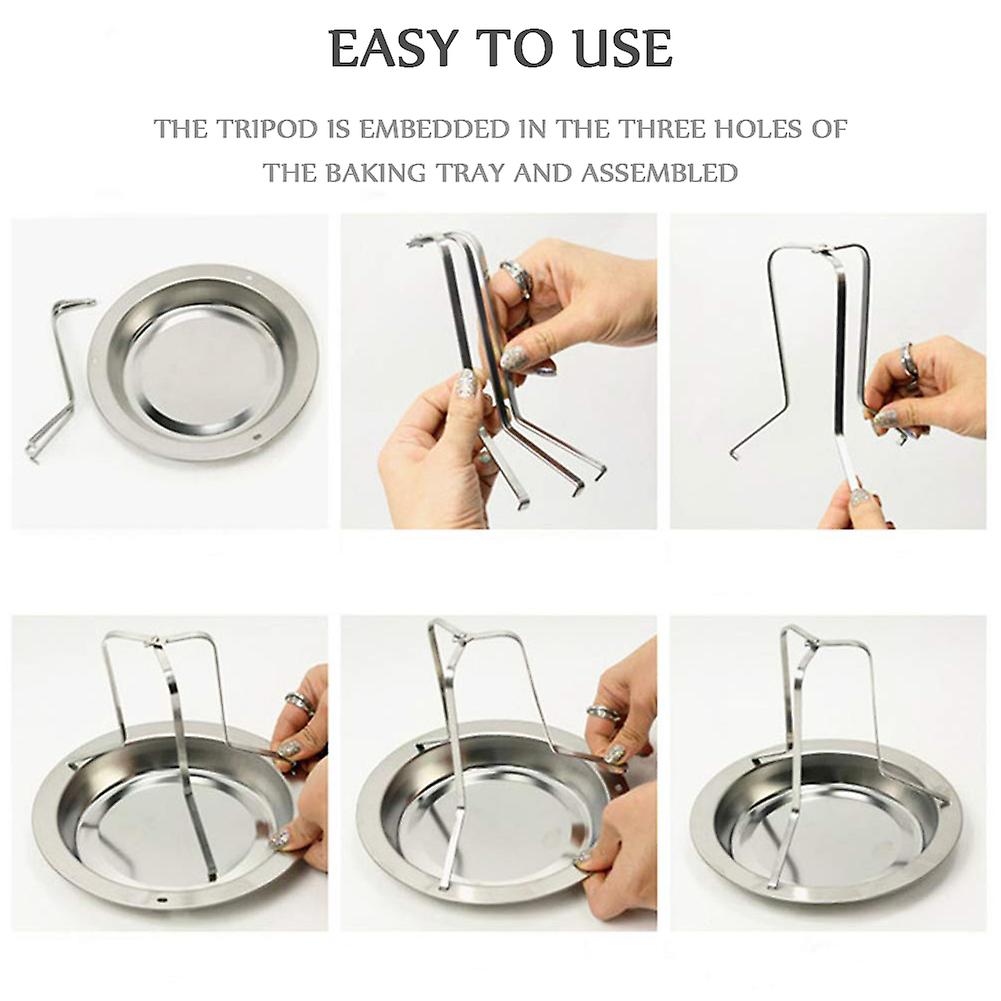 EASY TO USE

THE TRIPOD IS EMBEDDED IN THE THREE HOLES OF THE BAKING TRAY AND ASSEMBLED