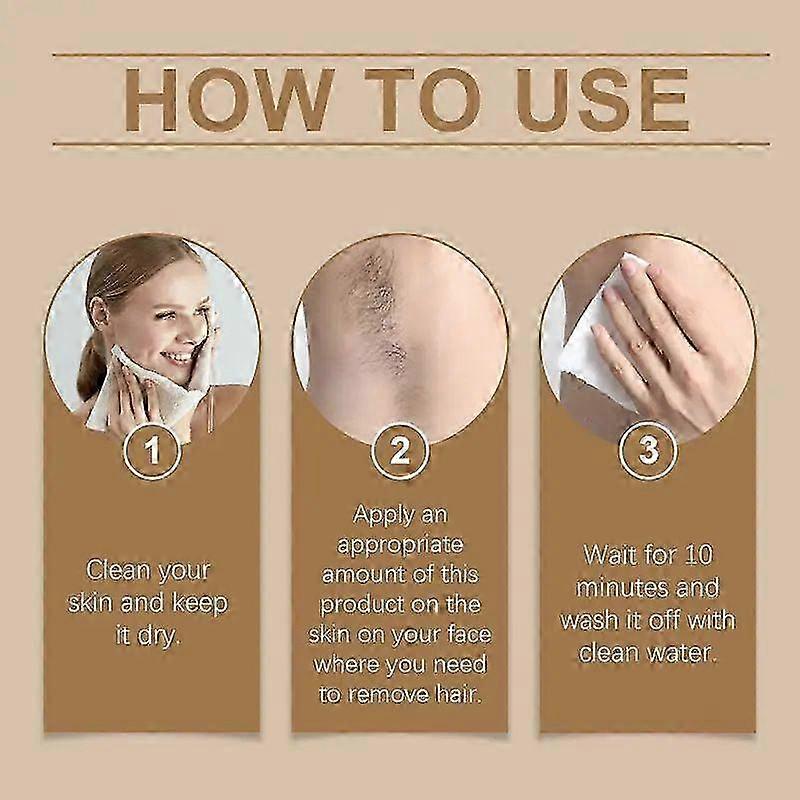 HOW TO USE

1

Clean your skin and keep it dry.

2

Apply an appropriate amount of this product on the skin on your face where you need to remove hair.

3

Wait for 10 minutes and wash it off with clean water.