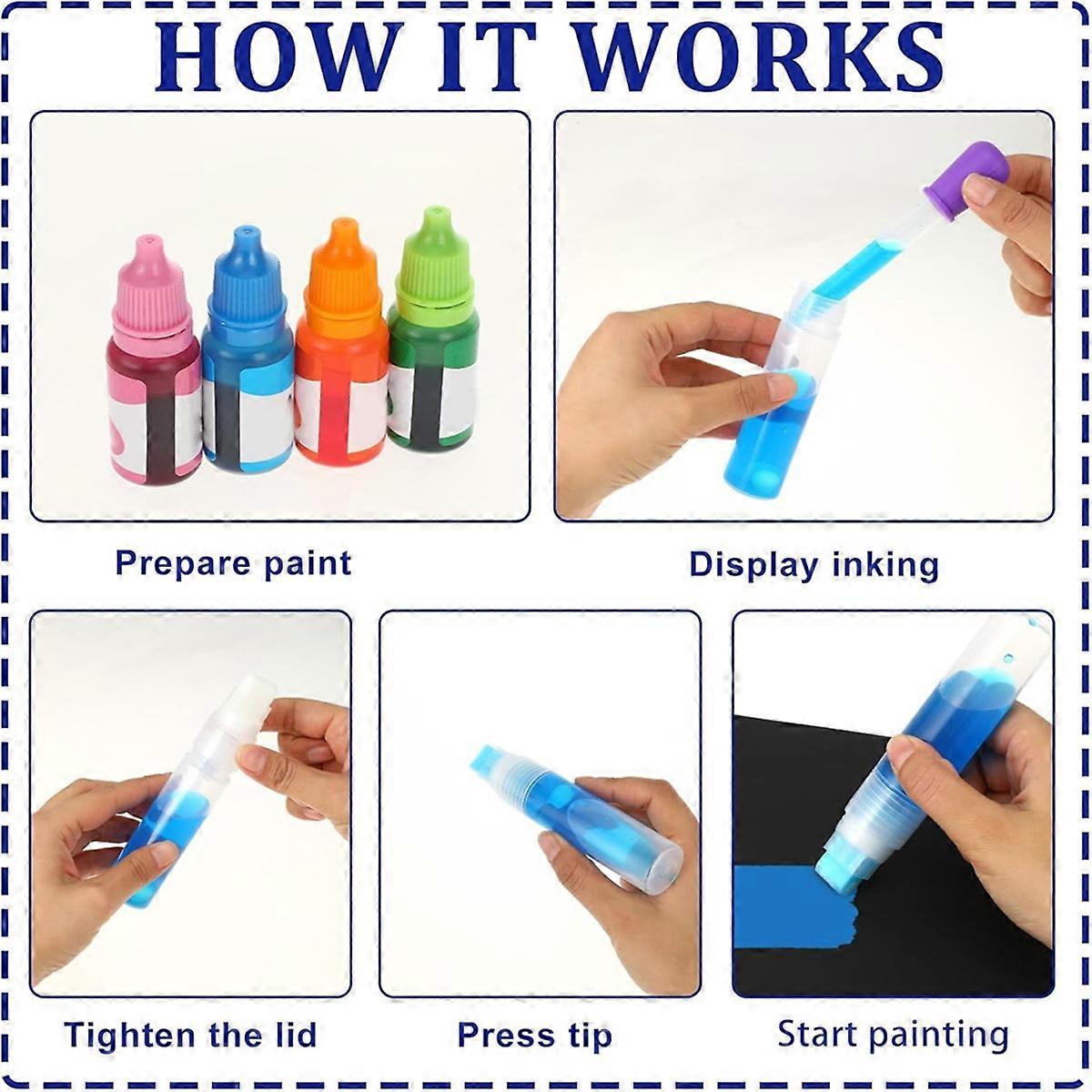 HOW IT WORKS

Prepare paint

Display inking

Tighten the lid

Press tip

Start painting