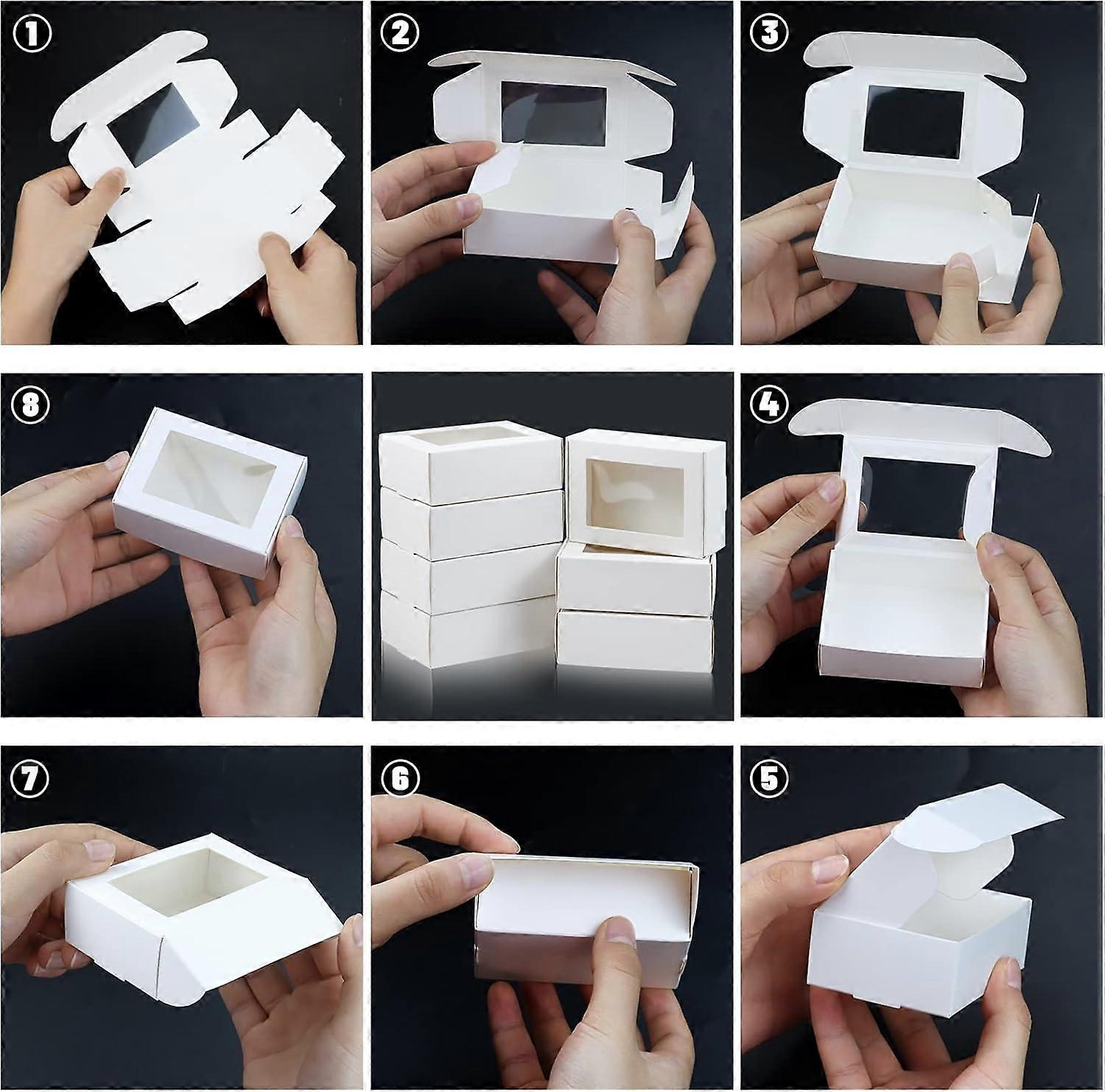 ①
②
③
⑧
④
⑦
⑥
⑤