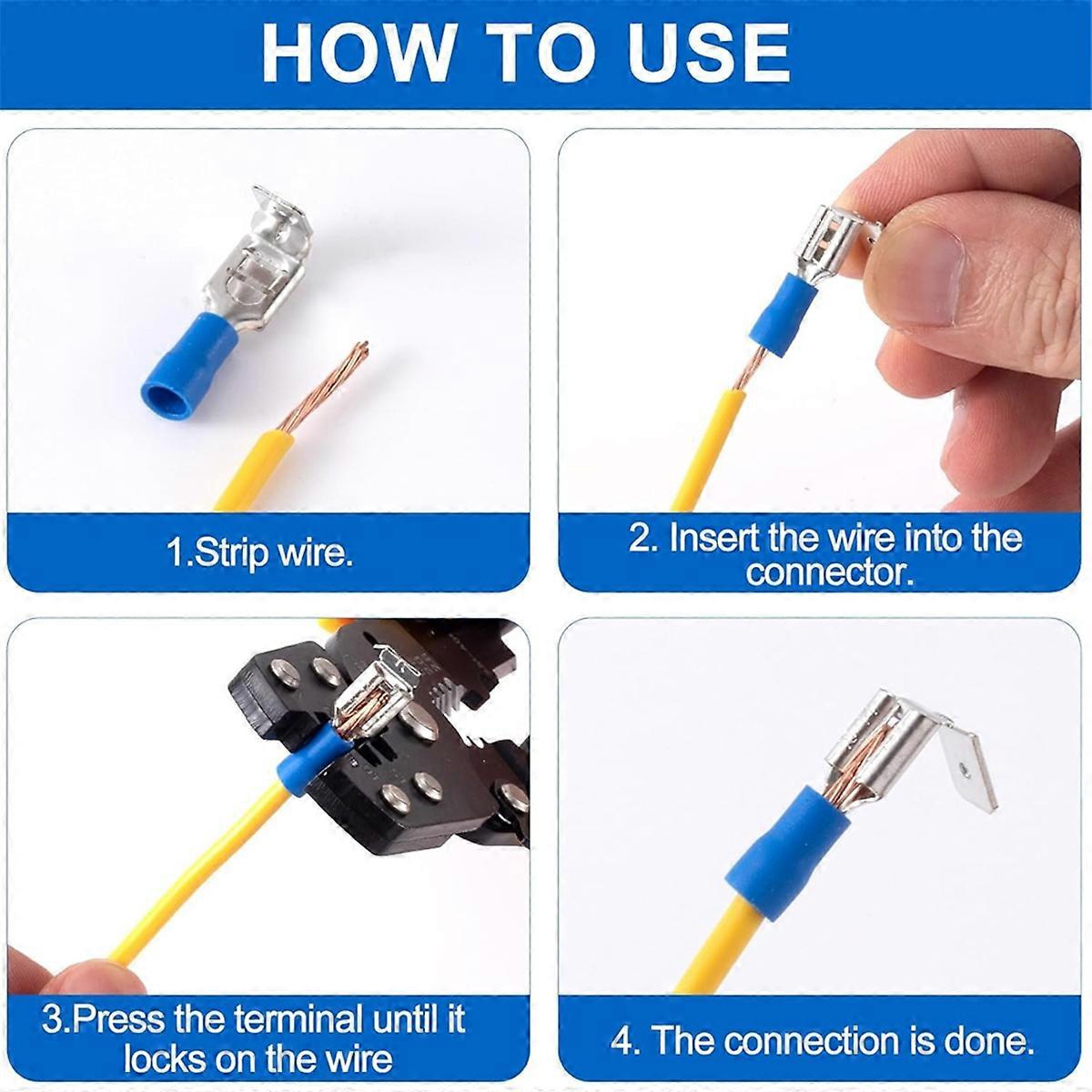 HOW TO USE

1.Strip wire.

2. Insert the wire into the connector.

3.Press the terminal until it locks on the wire

4. The connection is done.