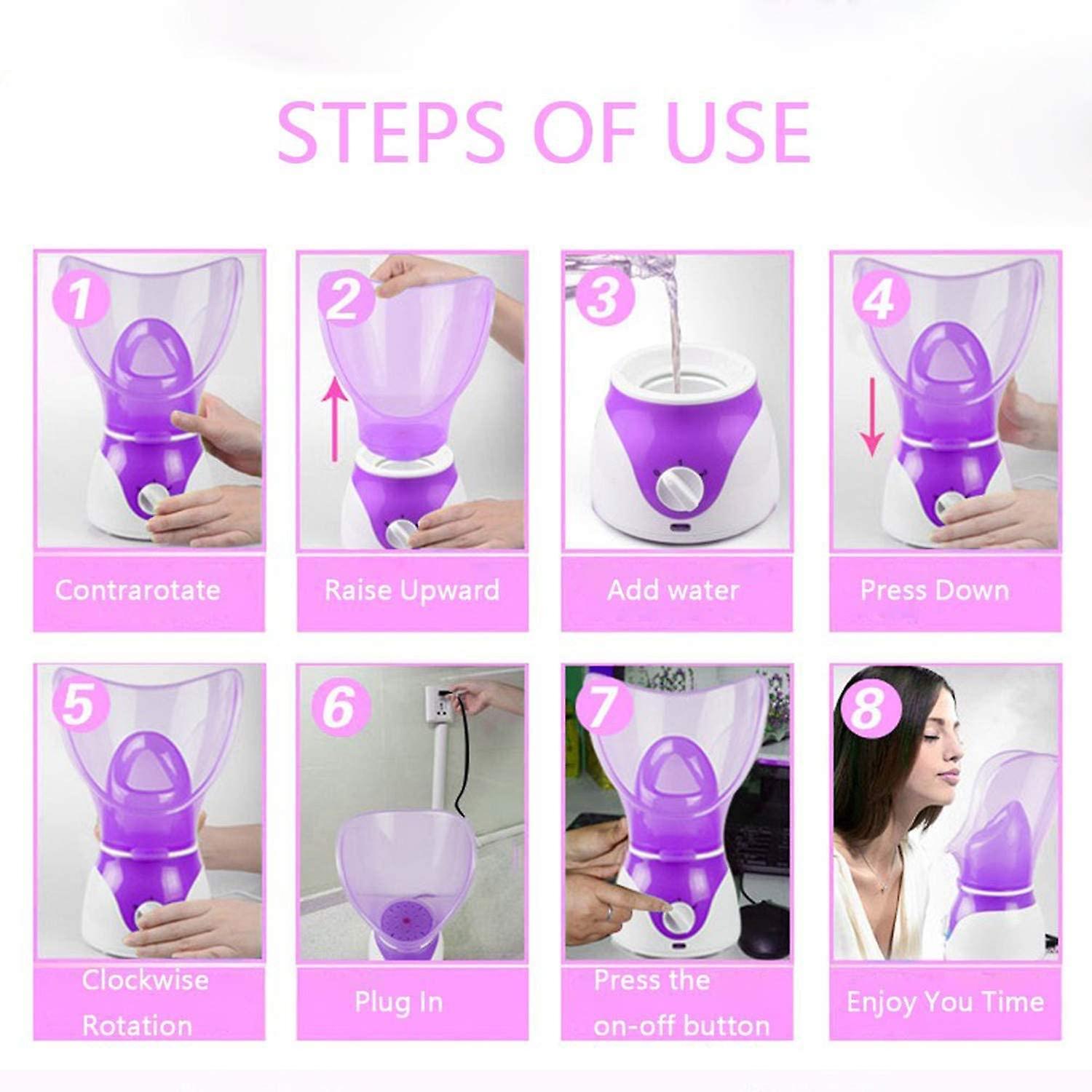 STEPS OF USE

1
Contrarotate

2
Raise Upward

3
Add water

4
Press Down

5
Clockwise Rotation

6
Plug In

7
Press the on-off button

8
Enjoy You Time