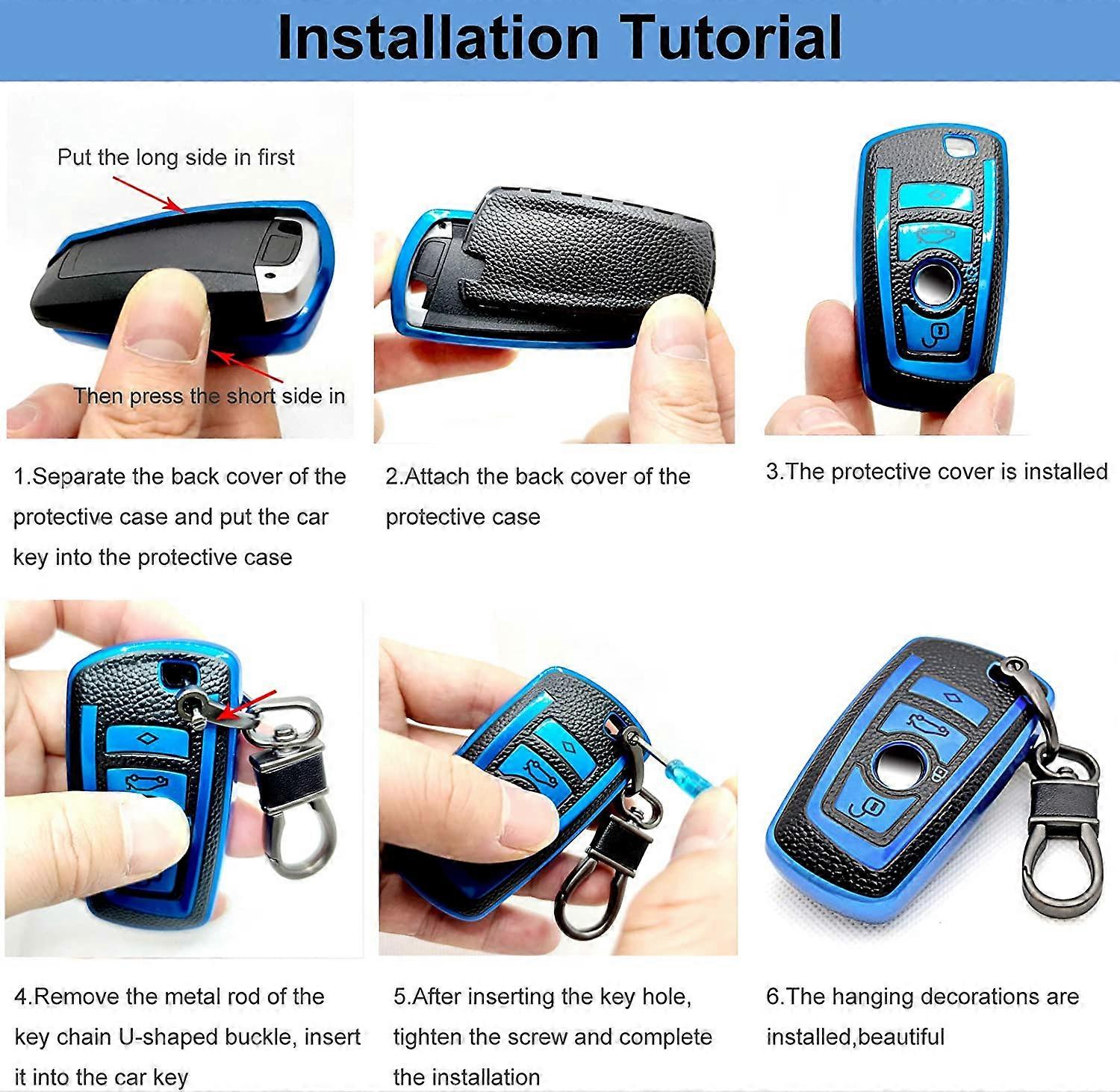 Installation Tutorial

Put the long side in first

Then press the short side in

1.Separate the back cover of the protective case and put the car key into the protective case

2.Attach the back cover of the protective case

3.The protective cover is installed

4.Remove the metal rod of the key chain U-shaped buckle, insert it into the car key

5.After inserting the key hole, tighten the screw and complete the installation

6.The hanging decorations are installed,beautiful