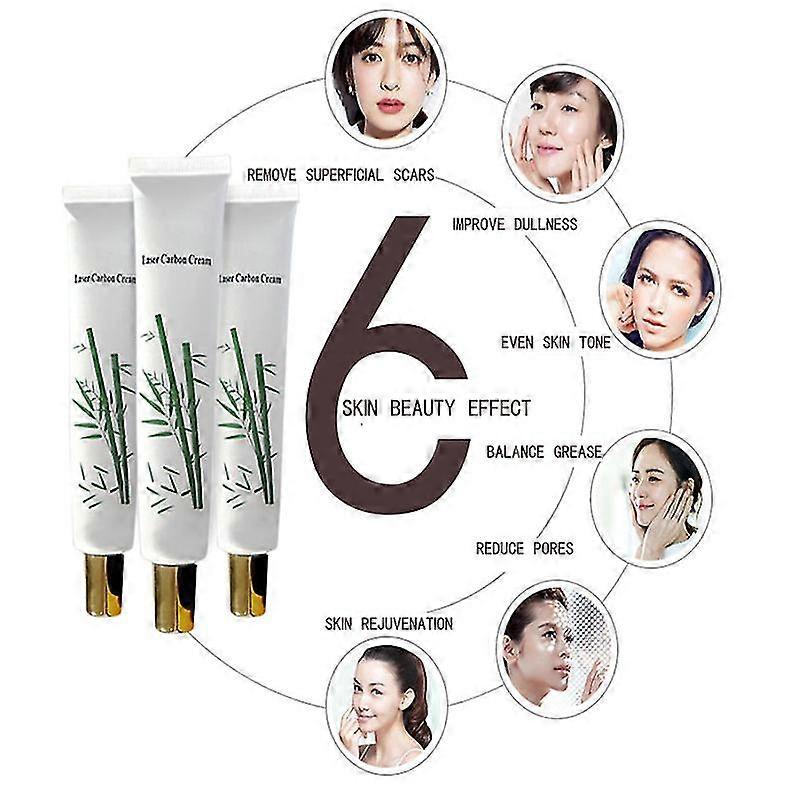 Laser Carbon Cream

Laser Carbon Cream

Laser Carbon Cream

REMOVE SUPERFICIAL SCARS

IMPROVE DULLNESS

EVEN SKIN TONE

6 SKIN BEAUTY EFFECT

BALANCE GREASE

REDUCE PORES

SKIN REJUVENATION