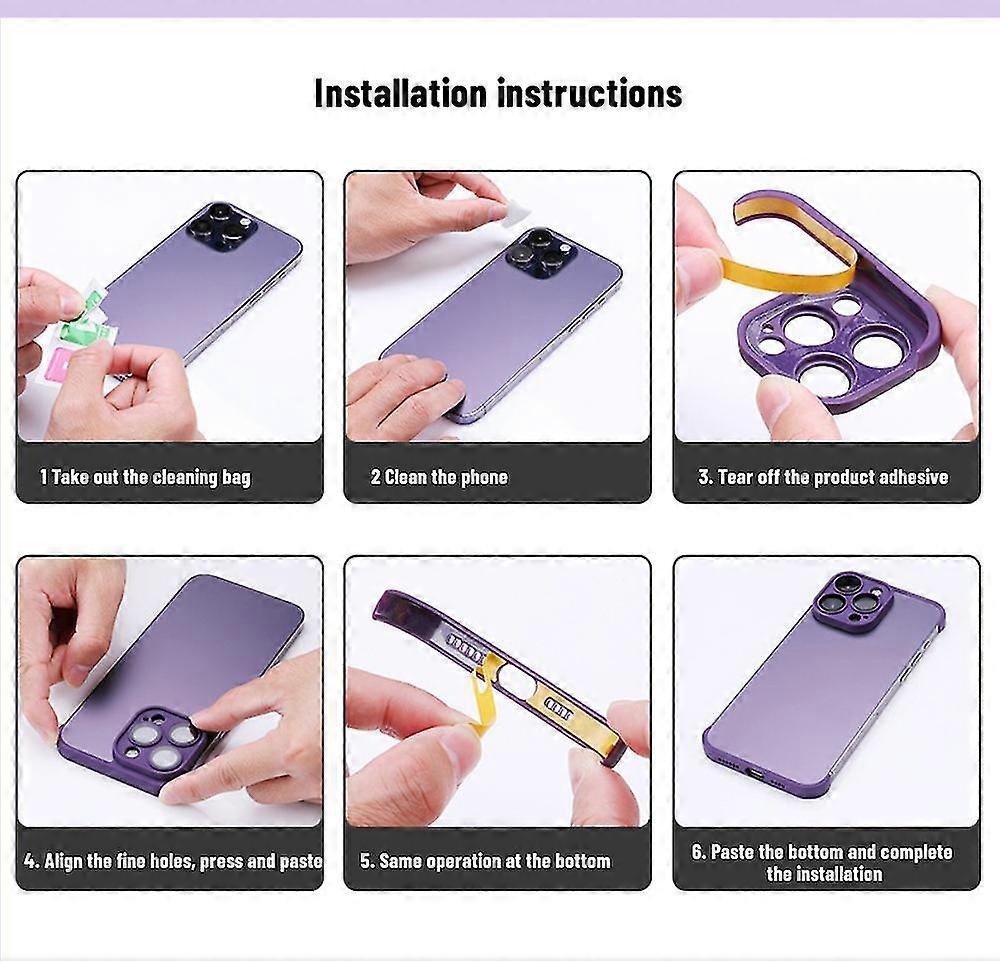 Installation instructions

1 Take out the cleaning bag

2 Clean the phone

3. Tear off the product adhesive

4. Align the fine holes, press and paste

5. Same operation at the bottom

6. Paste the bottom and complete the installation