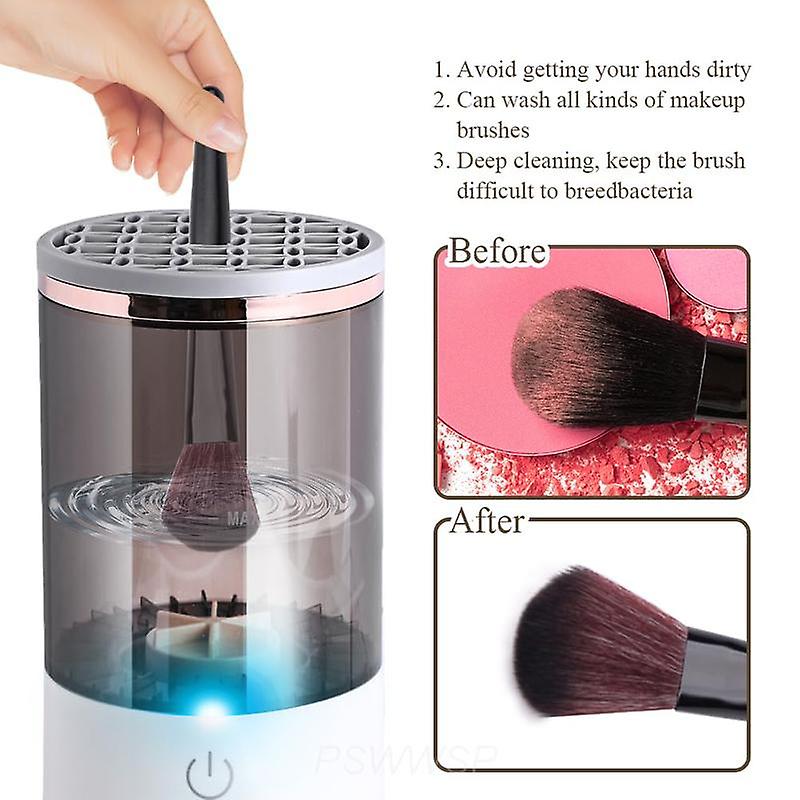 1. Avoid getting your hands dirty
2. Can wash all kinds of makeup brushes
3. Deep cleaning, keep the brush difficult to breedbacteria

Before

After

MA

PSWWSP