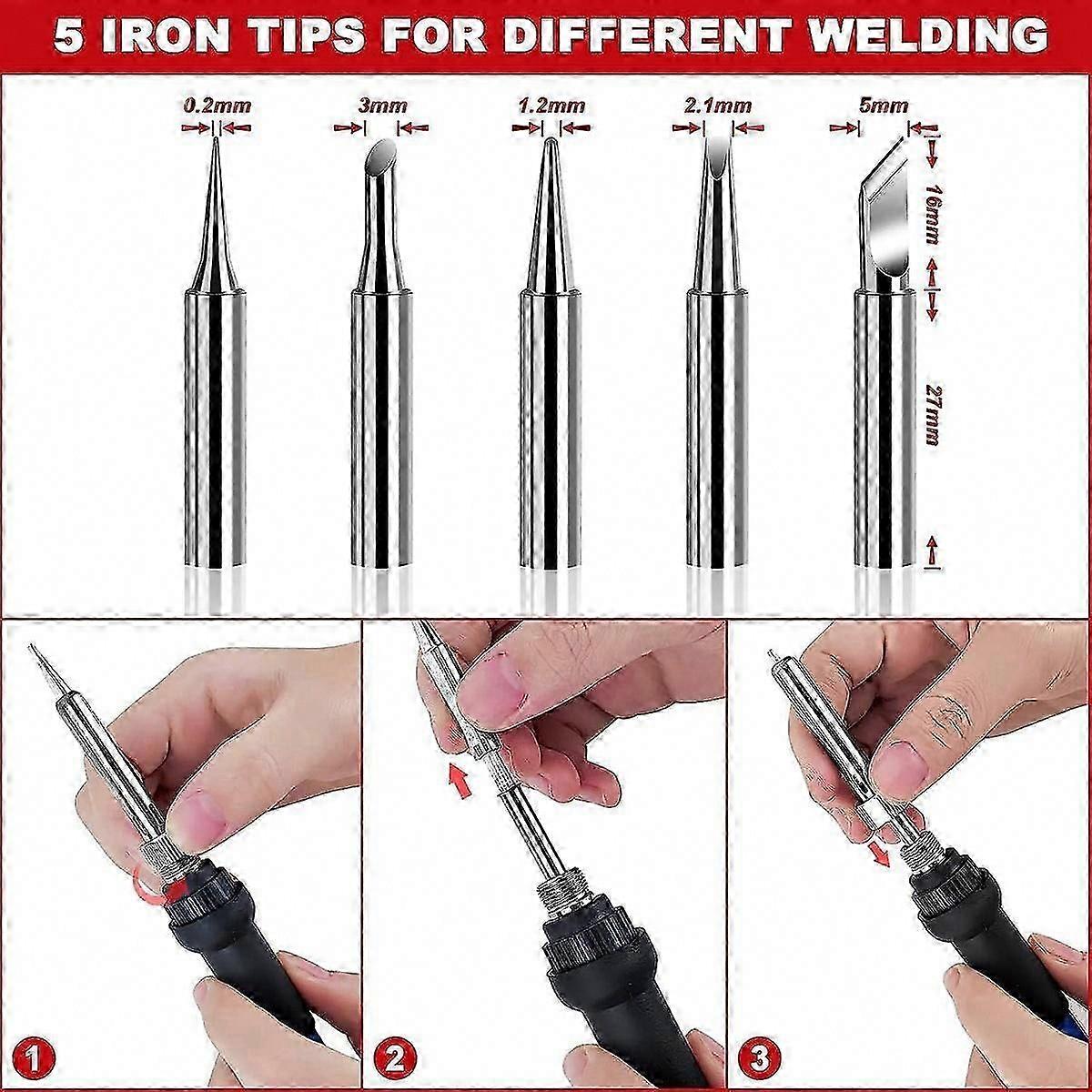 5 IRON TIPS FOR DIFFERENT WELDING

0.2mm

3mm

1.2mm

2.1mm

5mm

16mm

27mm

1

2

3