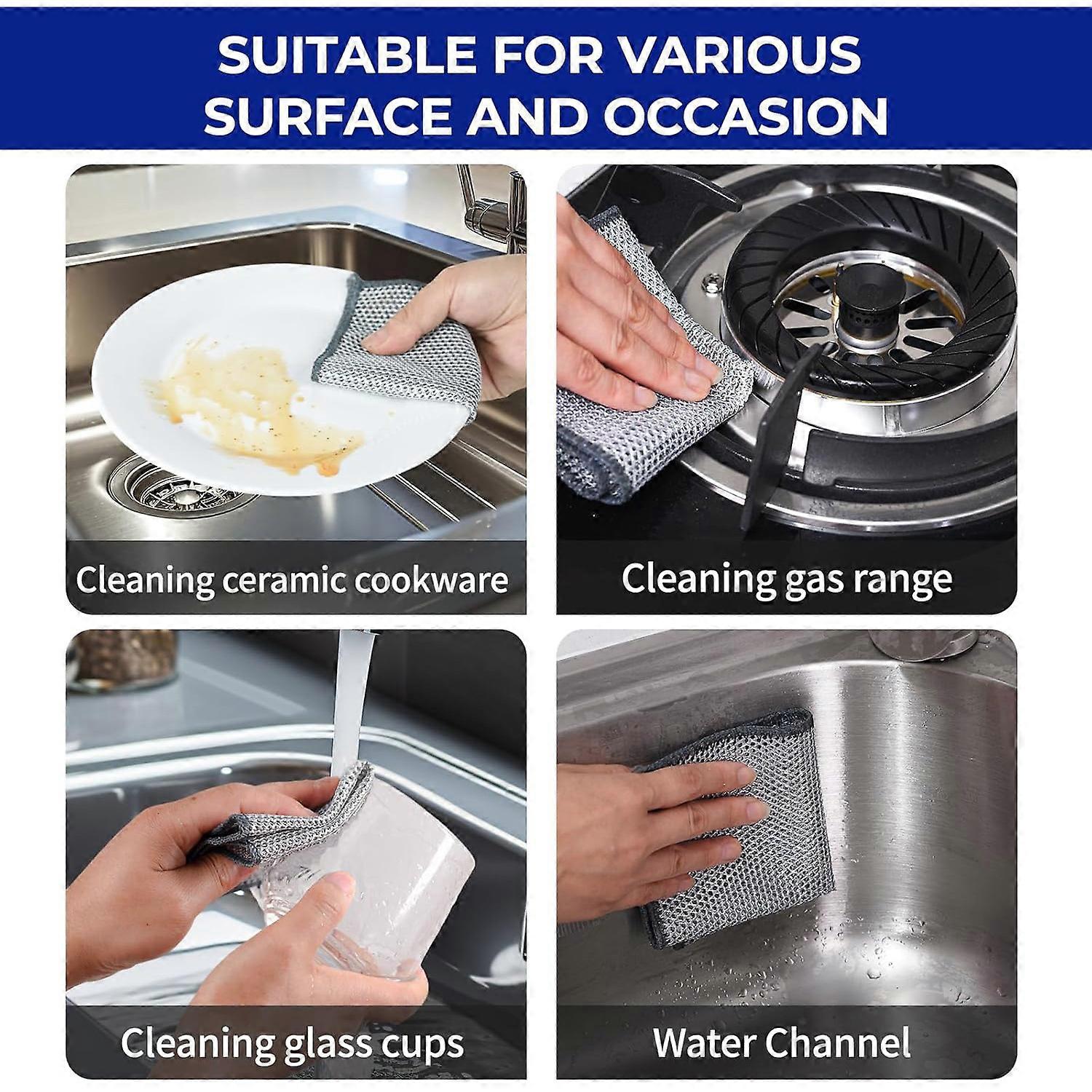 SUITABLE FOR VARIOUS SURFACE AND OCCASION

Cleaning ceramic cookware

Cleaning gas range

Cleaning glass cups

Water Channel