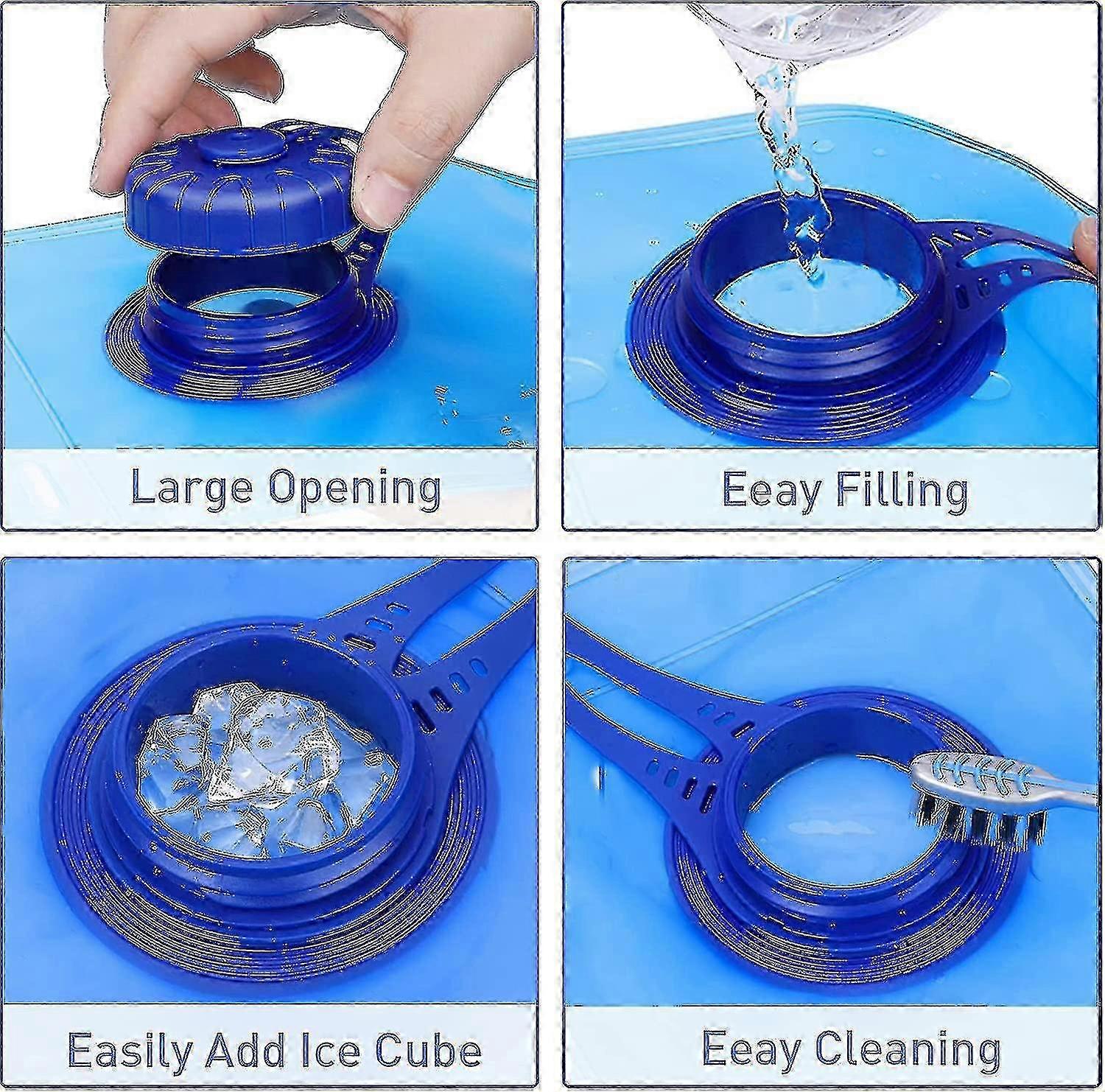 Large Opening

Eeay Filling

Easily Add Ice Cube

Eeay Cleaning